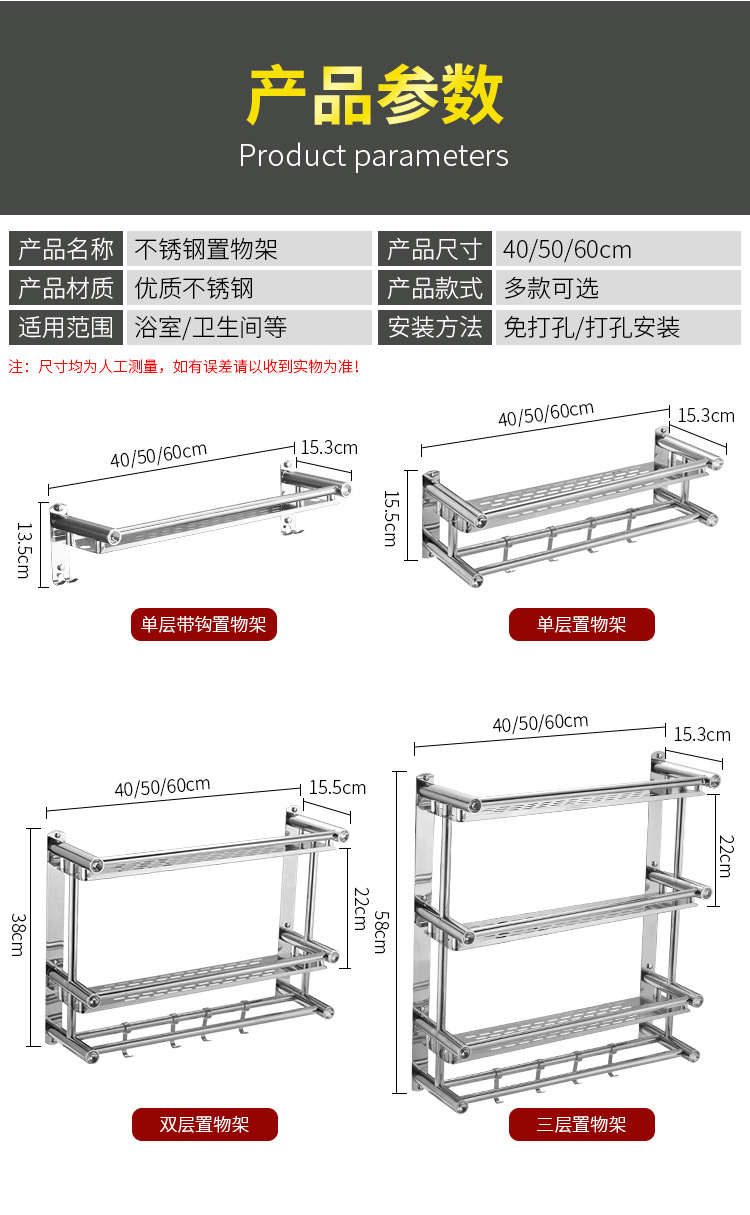 产品参数
Product parameters

| 产品名称 | 不锈钢置物架 | 产品尺寸 | 40/50/60cm |
|---|---|---|---|
| 产品材质 | 优质不锈钢 | 产品款式 | 多款可选 |
| 适用范围 | 浴室/卫生间等 | 安装方法 | 免打孔/打孔安装 |

注：尺寸均为人工测量，如有误差请以收到实物为准！

40/50/60cm
15.3cm
13.5cm
单层带钩置物架

40/50/60cm
15.3cm
15.5cm
单层置物架

40/50/60cm
15.5cm
38cm
22cm
双层置物架

40/50/60cm
15.3cm
58cm
22cm
三层置物架