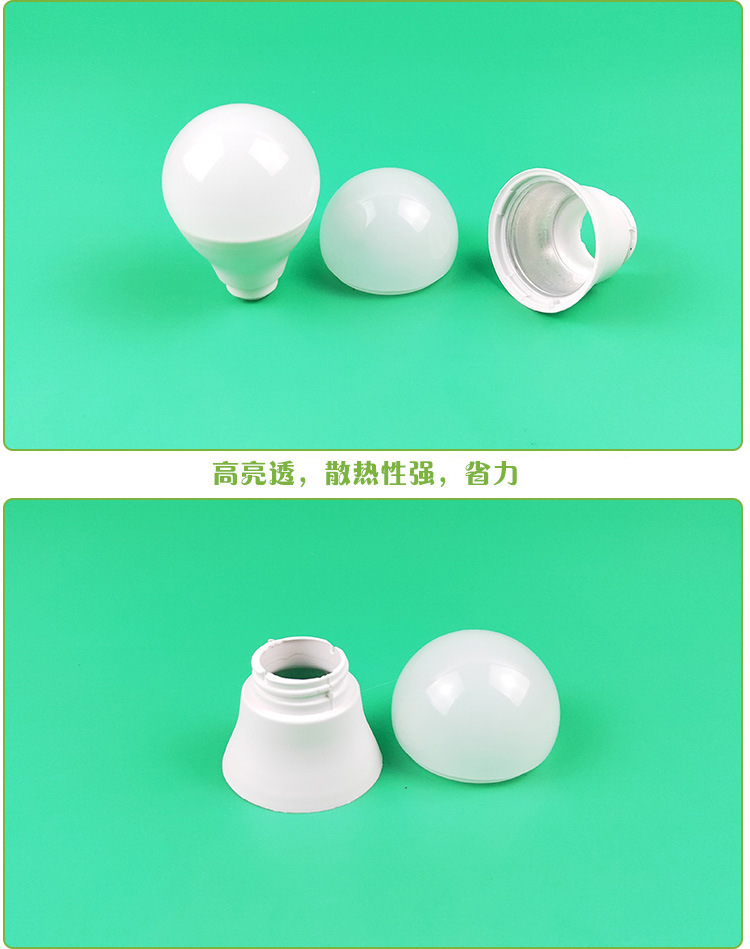 高亮透，散热性强，省力