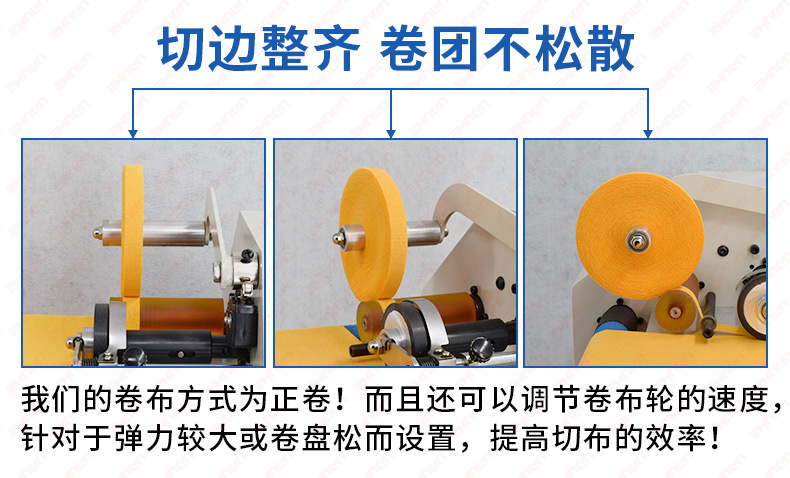 切边整齐 卷团不松散

我们的卷布方式为正卷！而且还可以调节卷布轮的速度，针对于弹力较大或卷盘松而设置，提高切布的效率！