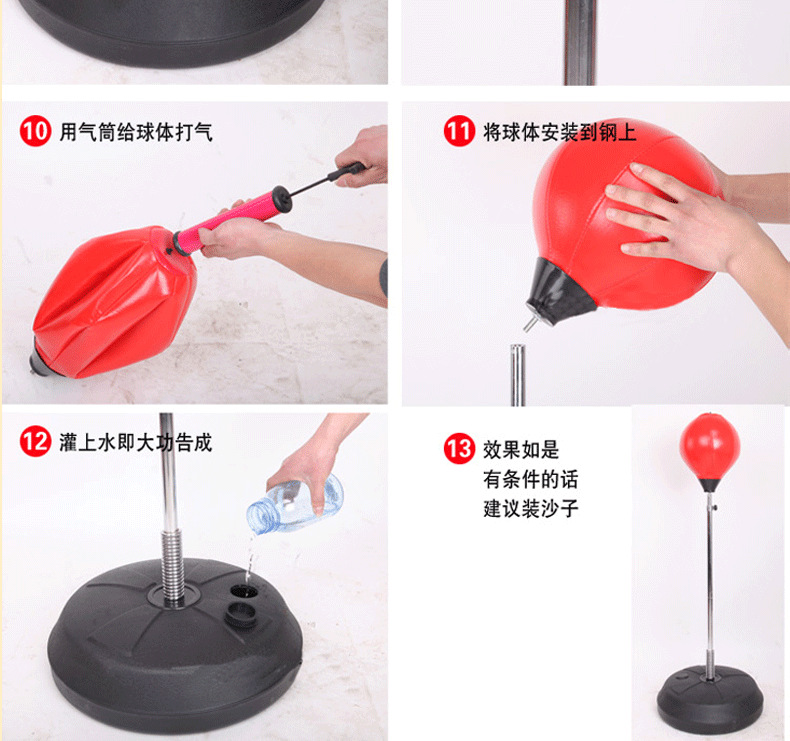 10 用气筒给球体打气

11 将球体安装到钢上

12 灌上水即大功告成

13 效果如是
有条件的话
建议装沙子