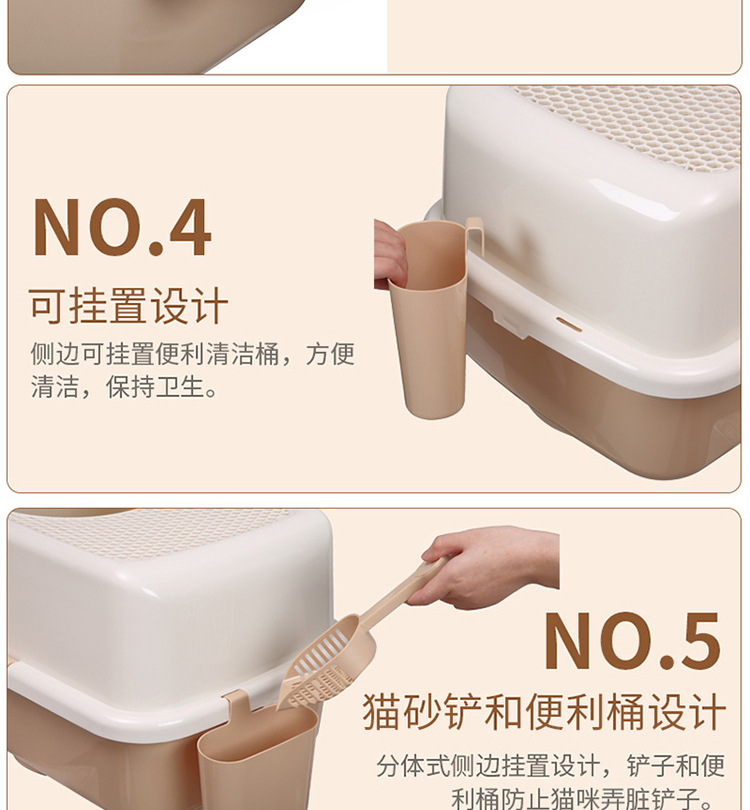 NO.4

可挂置设计

侧边可挂置便利清洁桶，方便清洁，保持卫生。

NO.5

猫砂铲和便利桶设计

分体式侧边挂置设计，铲子和便利桶防止猫咪弄脏铲子。