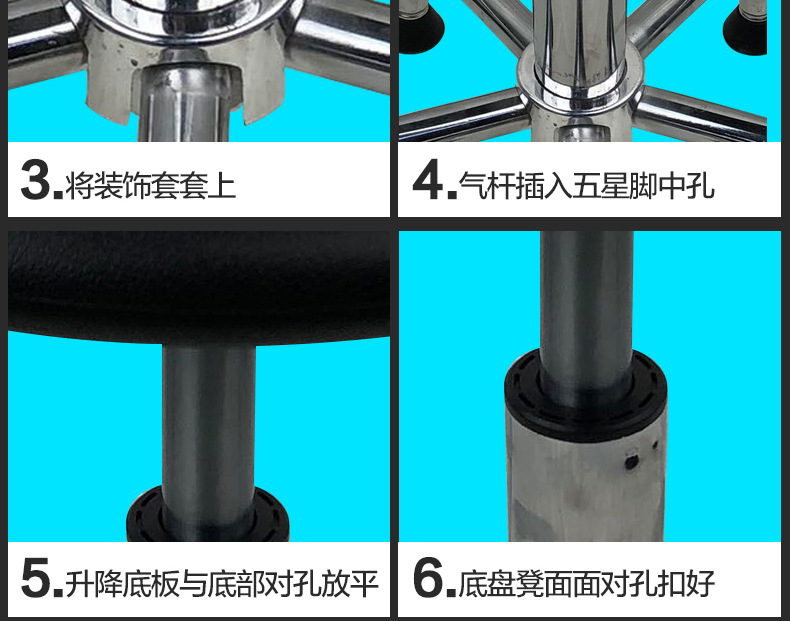 3.将装饰套套上

4.气杆插入五星脚中孔

5.升降底板与底部对孔放平

6.底盘凳面面对孔扣好