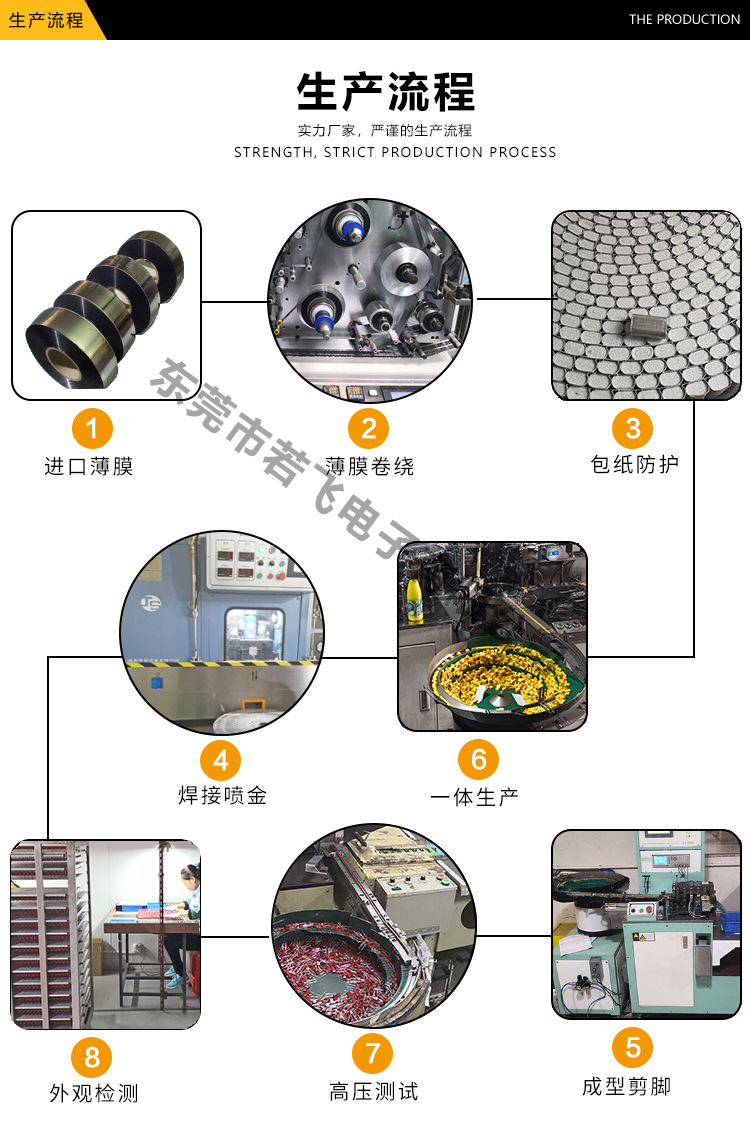 生产流程

THE PRODUCTION

生产流程

实力厂家，严谨的生产流程

STRENGTH, STRICT PRODUCTION PROCESS

东莞市若飞电子

1
进口薄膜

2
薄膜卷绕

3
包纸防护

4
焊接喷金

6
一体生产

8
外观检测

7
高压测试

5
成型剪脚