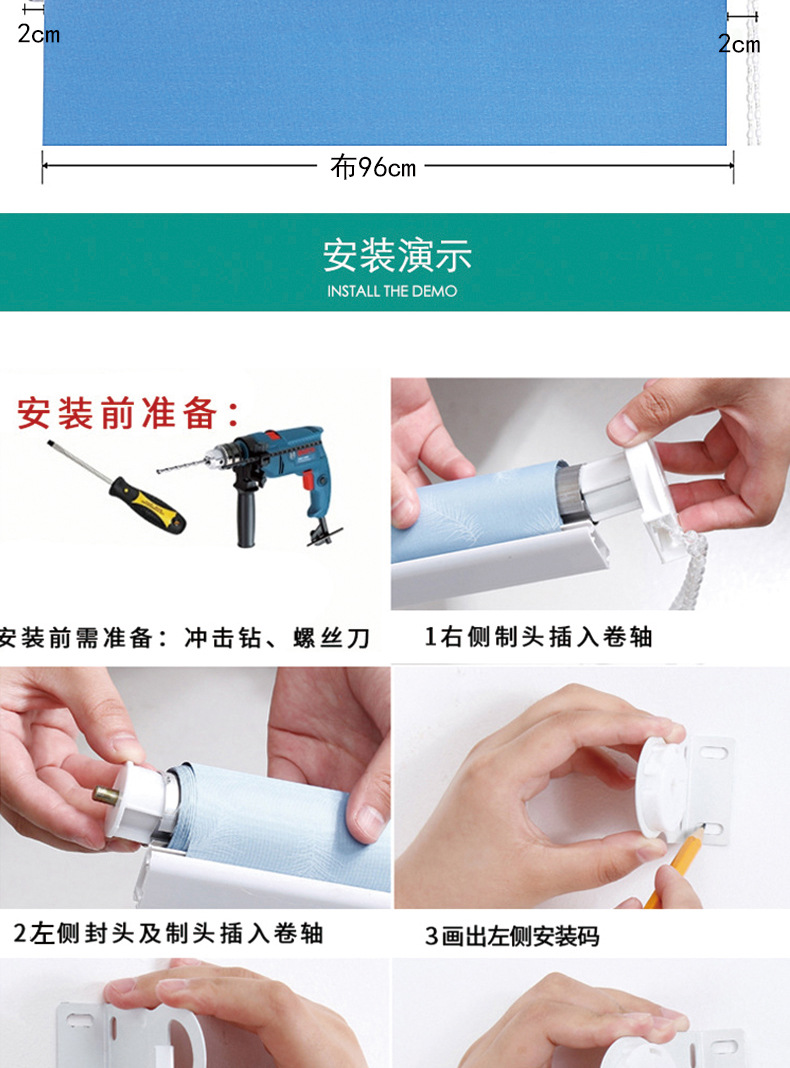 2cm

2cm

布96cm

安装演示
INSTALL THE DEMO

安装前准备：

安装前需准备：冲击钻、螺丝刀

1右侧制头插入卷轴

2左侧封头及制头插入卷轴

3画出左侧安装码