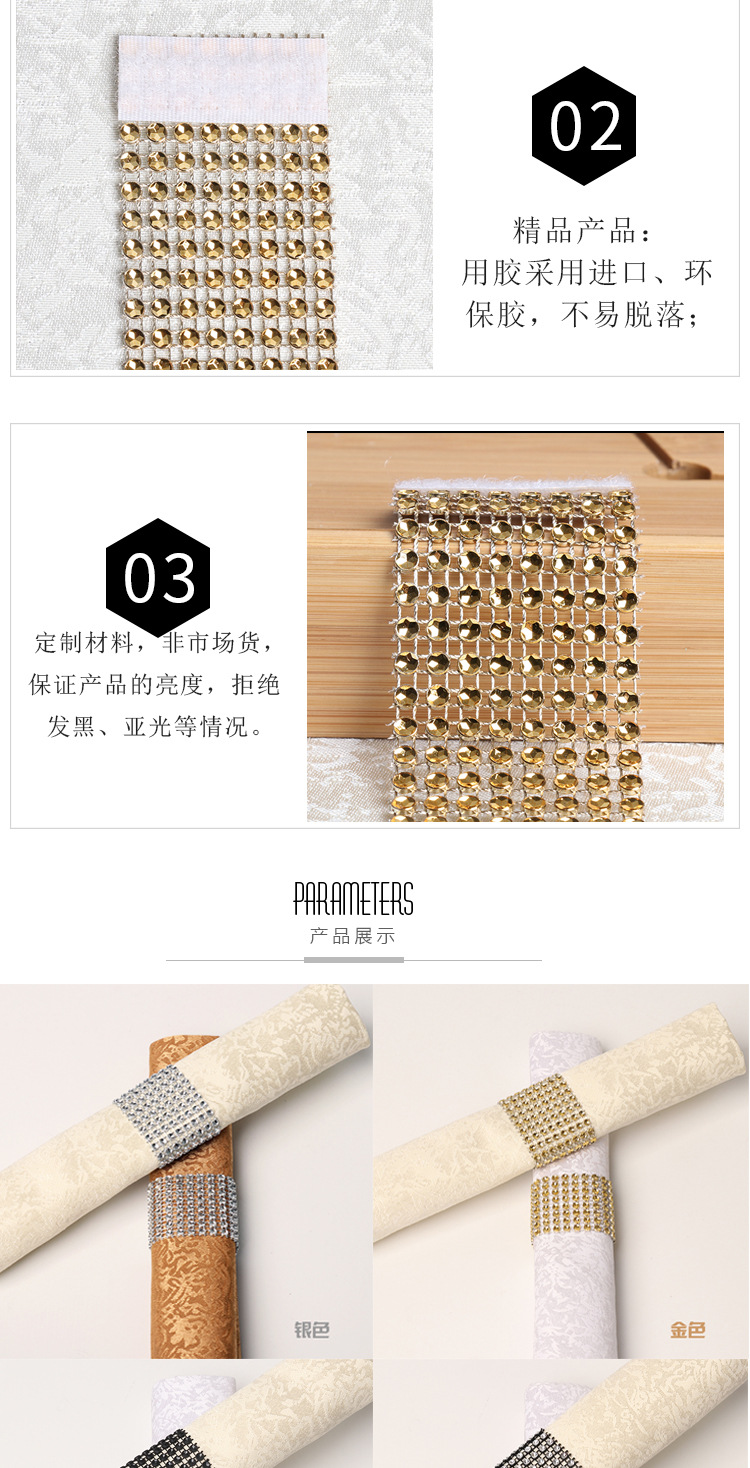 02

精品产品：
用胶采用进口、环保胶，不易脱落；

03

定制材料，非市场货，保证产品的亮度，拒绝发黑、亚光等情况。

PARAMETERS
产品展示

银色

金色