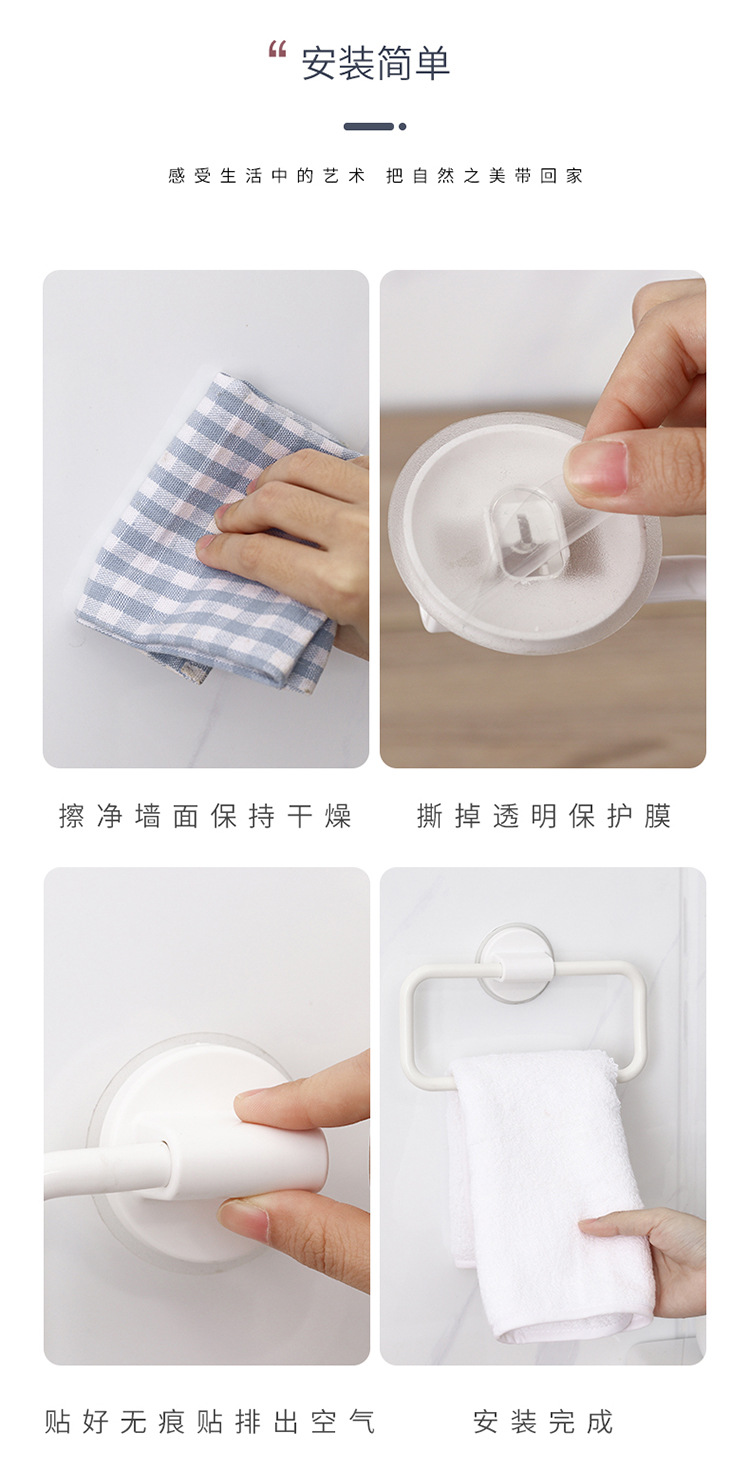 “ 安装简单

感受生活中的艺术 把自然之美带回家

擦净墙面保持干燥

撕掉透明保护膜

贴好无痕贴排出空气

安装完成