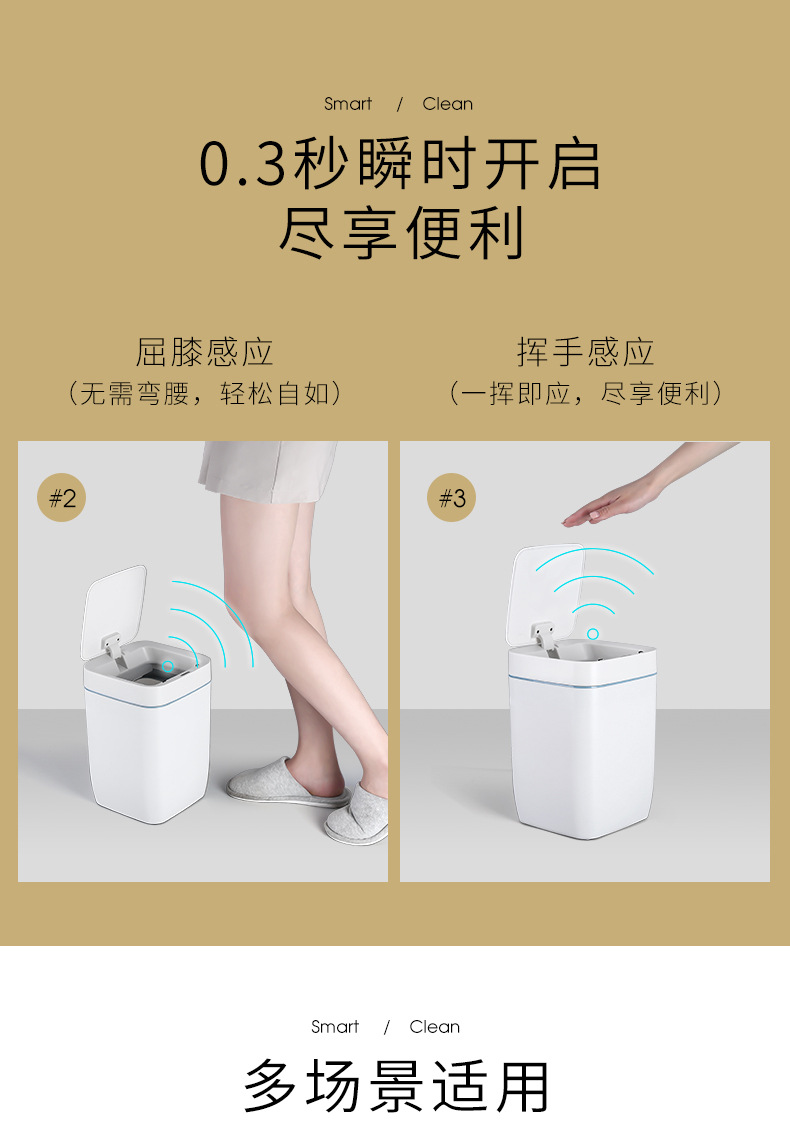 Smart / Clean

0.3秒瞬时开启
尽享便利

屈膝感应
（无需弯腰，轻松自如）

挥手感应
（一挥即应，尽享便利）

#2

#3

Smart / Clean

多场景适用