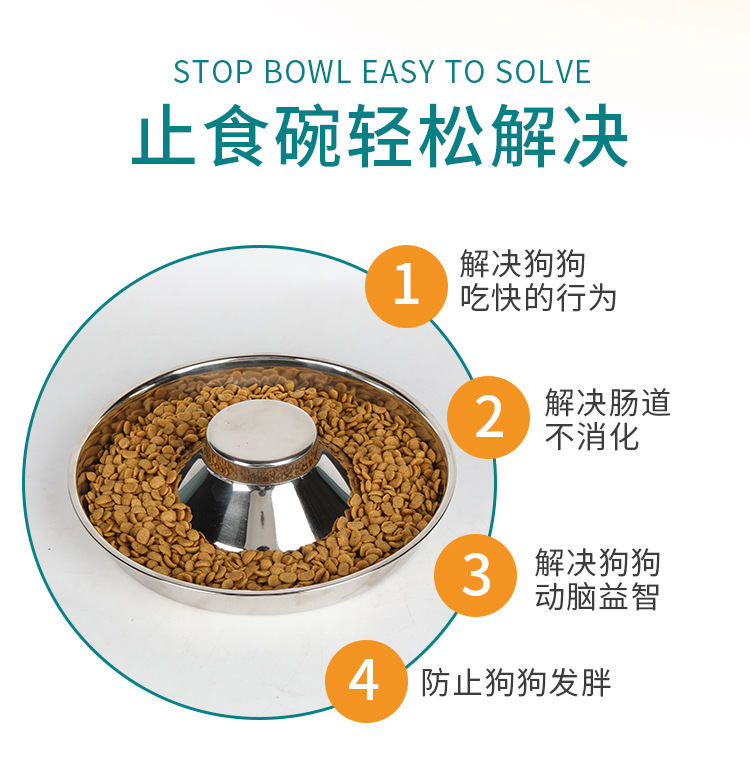 STOP BOWL EASY TO SOLVE

止食碗轻松解决

1 解决狗狗吃快的行为

2 解决肠道不消化

3 解决狗狗动脑益智

4 防止狗狗发胖