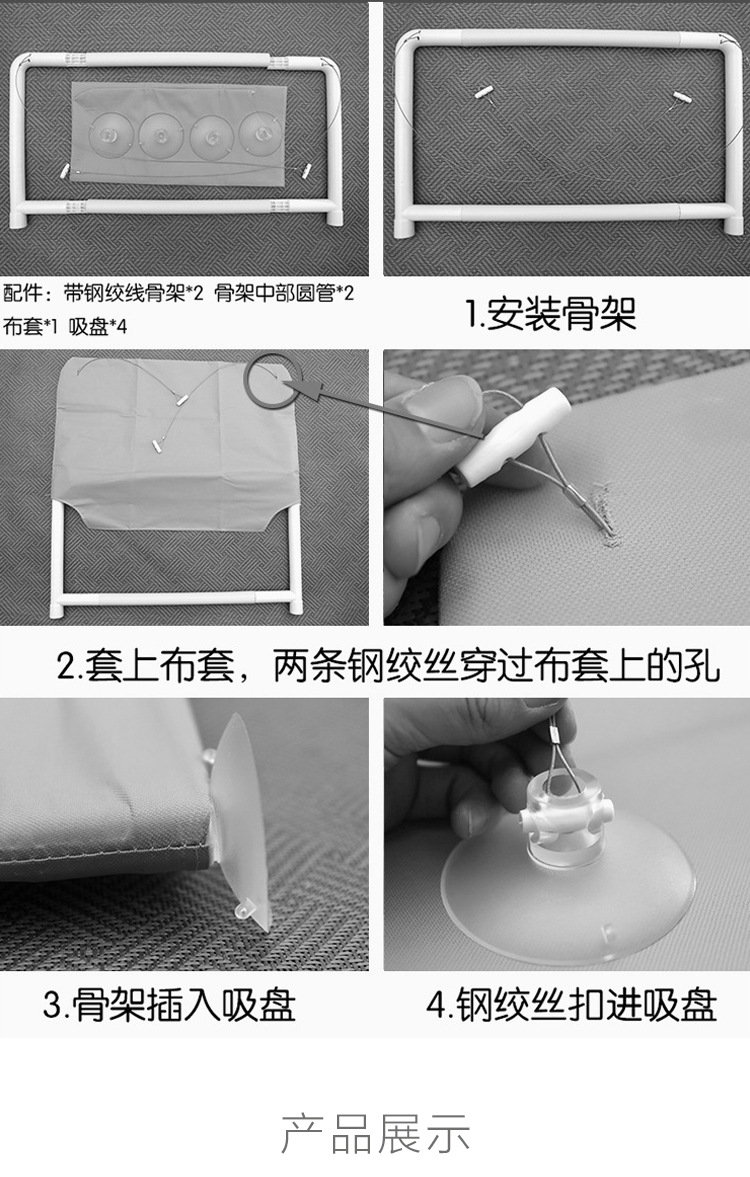 配件：带钢绞线骨架*2 骨架中部圆管*2
布套*1 吸盘*4

1.安装骨架

2.套上布套，两条钢绞丝穿过布套上的孔

3.骨架插入吸盘

4.钢绞丝扣进吸盘

产品展示