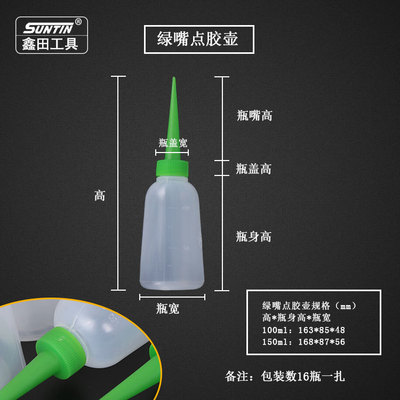 SUNTIN®
鑫田工具

绿嘴点胶壶

高

瓶盖宽

瓶嘴高

瓶盖高

瓶身高

瓶宽

绿嘴点胶壶规格（mm）
高*瓶身高*瓶宽
100ml：163*85*48
150ml：168*87*56

备注：包装数16瓶一扎