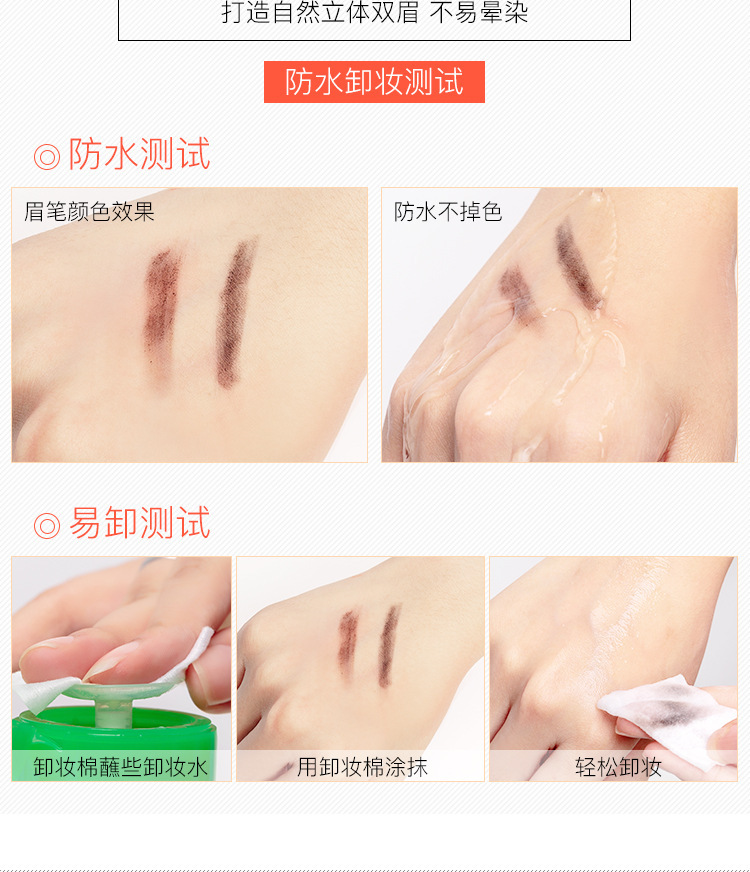 打造自然立体双眉 不易晕染

防水卸妆测试

◎ 防水测试

眉笔颜色效果

防水不掉色

◎ 易卸测试

卸妆棉蘸些卸妆水

用卸妆棉涂抹

轻松卸妆