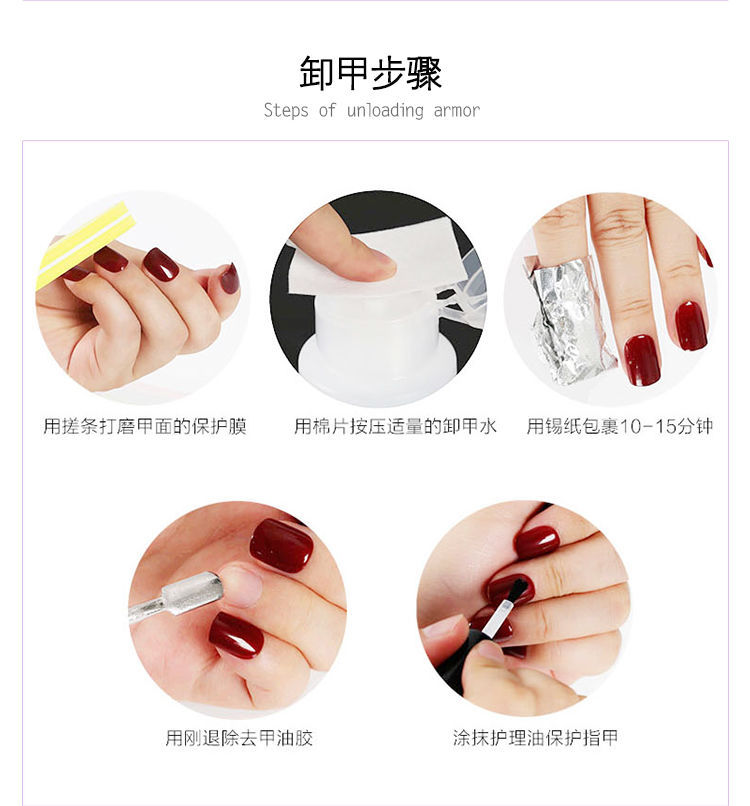 卸甲步骤

Steps of unloading armor

用搓条打磨甲面的保护膜

用棉片按压适量的卸甲水

用锡纸包裹10-15分钟

用刚退除去甲油胶

涂抹护理油保护指甲