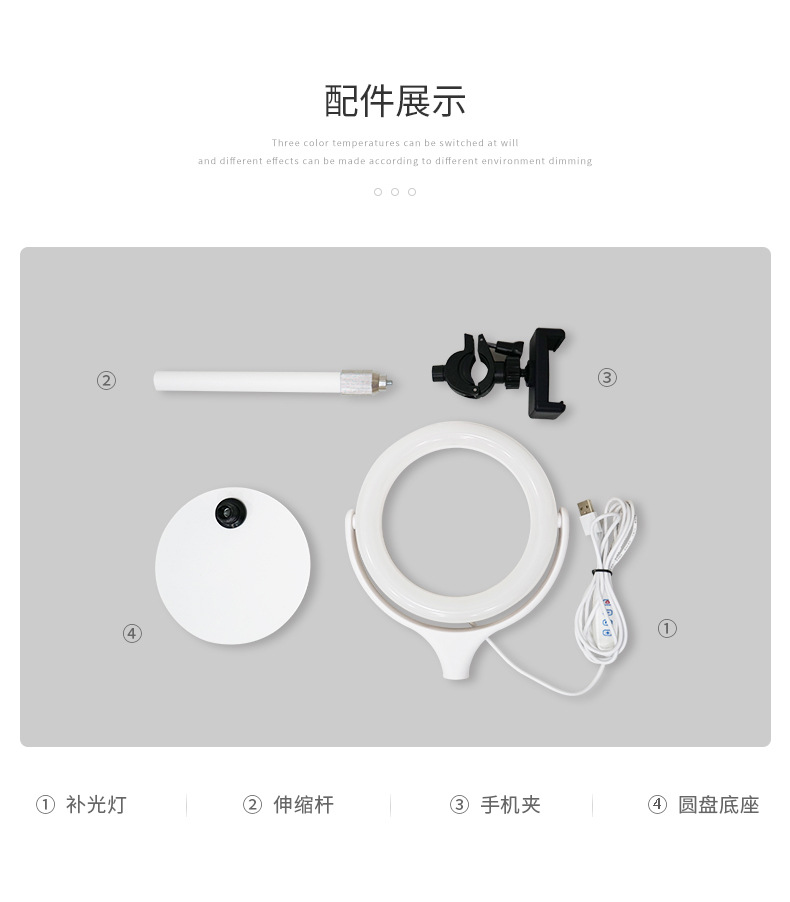 配件展示

Three color temperatures can be switched at will
and different effects can be made according to different environment dimming

②

③

④

①

① 补光灯 ② 伸缩杆 ③ 手机夹 ④ 圆盘底座