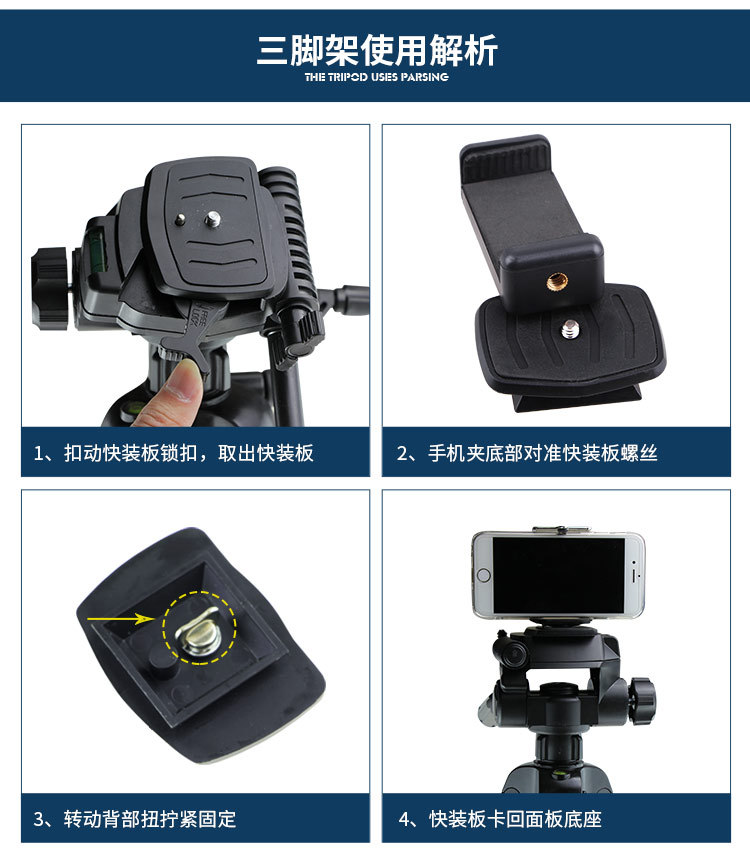 三脚架使用解析
THE TRIPOD USES PARSING

1、扣动快装板锁扣，取出快装板

2、手机夹底部对准快装板螺丝

3、转动背部扭拧紧固定

4、快装板卡回面板底座