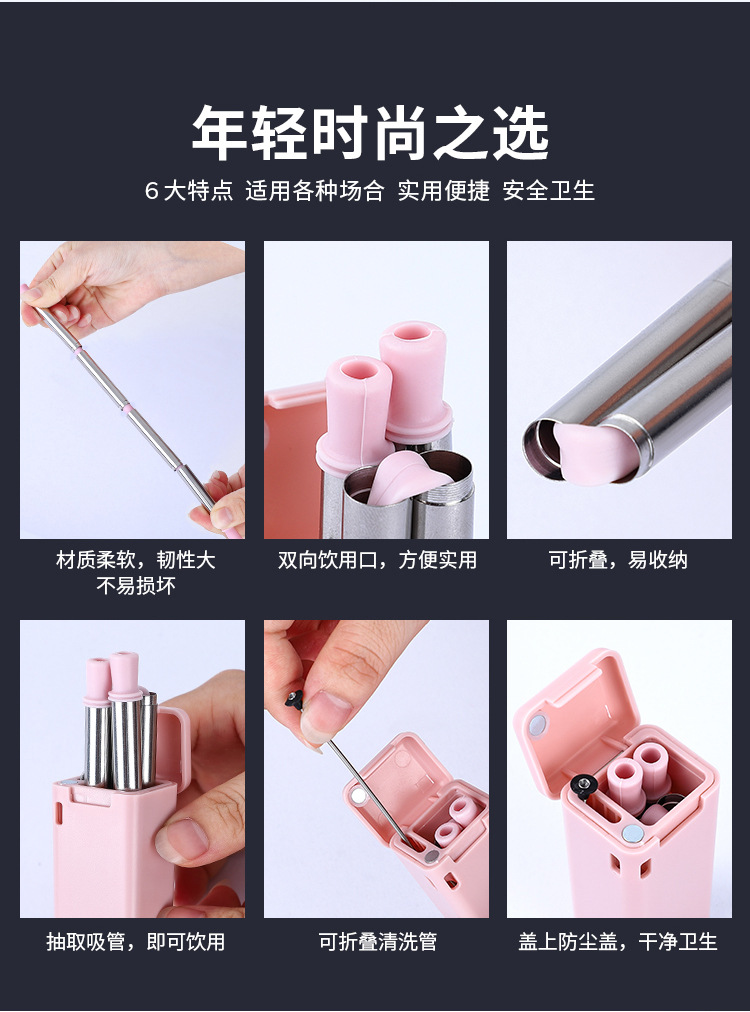 年轻时尚之选

6大特点 适用各种场合 实用便捷 安全卫生

材质柔软，韧性大
不易损坏

双向饮用口，方便实用

可折叠，易收纳

抽取吸管，即可饮用

可折叠清洗管

盖上防尘盖，干净卫生