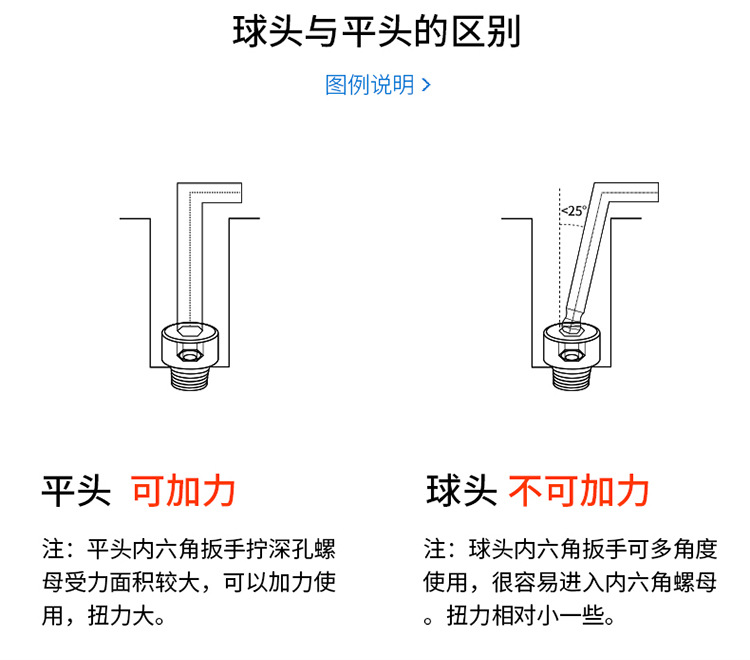 球头与平头的区别

图例说明 >

<25°

平头 可加力

注：平头内六角扳手拧深孔螺母受力面积较大，可以加力使用，扭力大。

球头 不可加力

注：球头内六角扳手可多角度使用，很容易进入内六角螺母。扭力相对小一些。