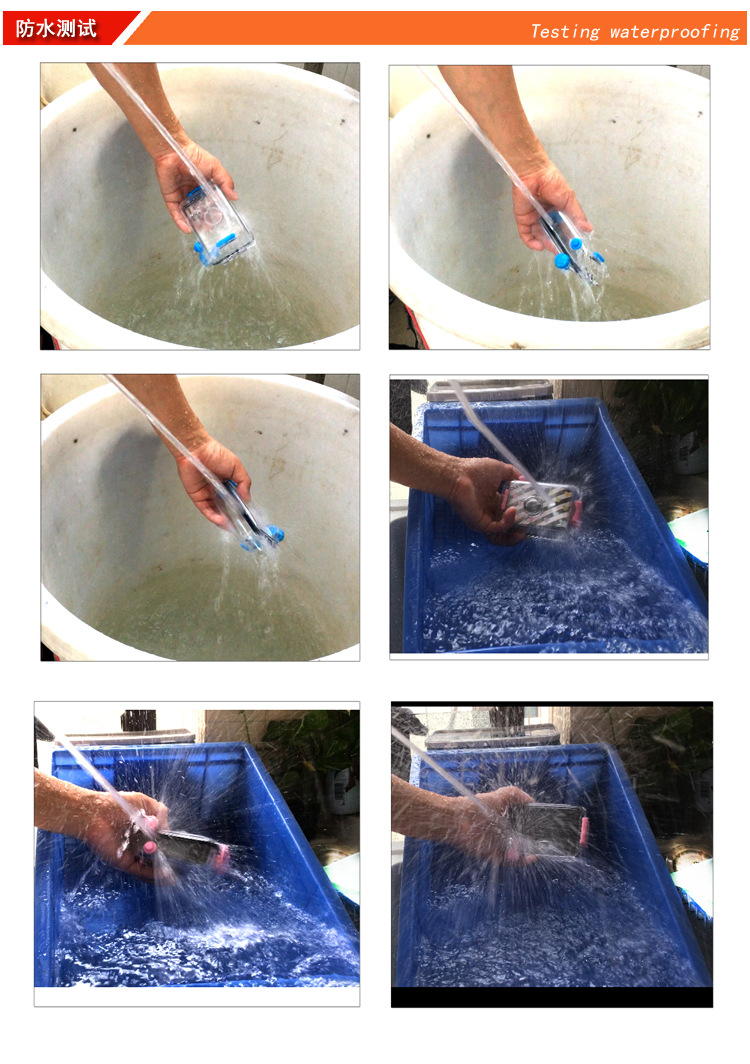 防水测试

Testing waterproofing