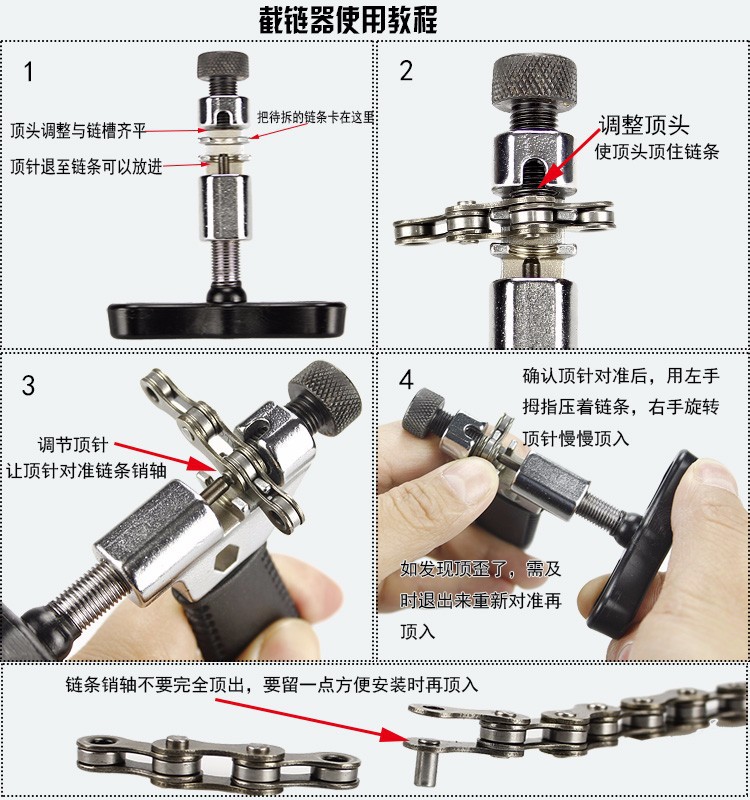 截链器使用教程

1

顶头调整与链槽齐平

把待拆的链条卡在这里

顶针退至链条可以放进

2

调整顶头
使顶头顶住链条

3

调节顶针
让顶针对准链条销轴

4

确认顶针对准后，用左手拇指压着链条，右手旋转顶针慢慢顶入

如发现顶歪了，需及时退出来重新对准再顶入

链条销轴不要完全顶出，要留一点方便安装时再顶入