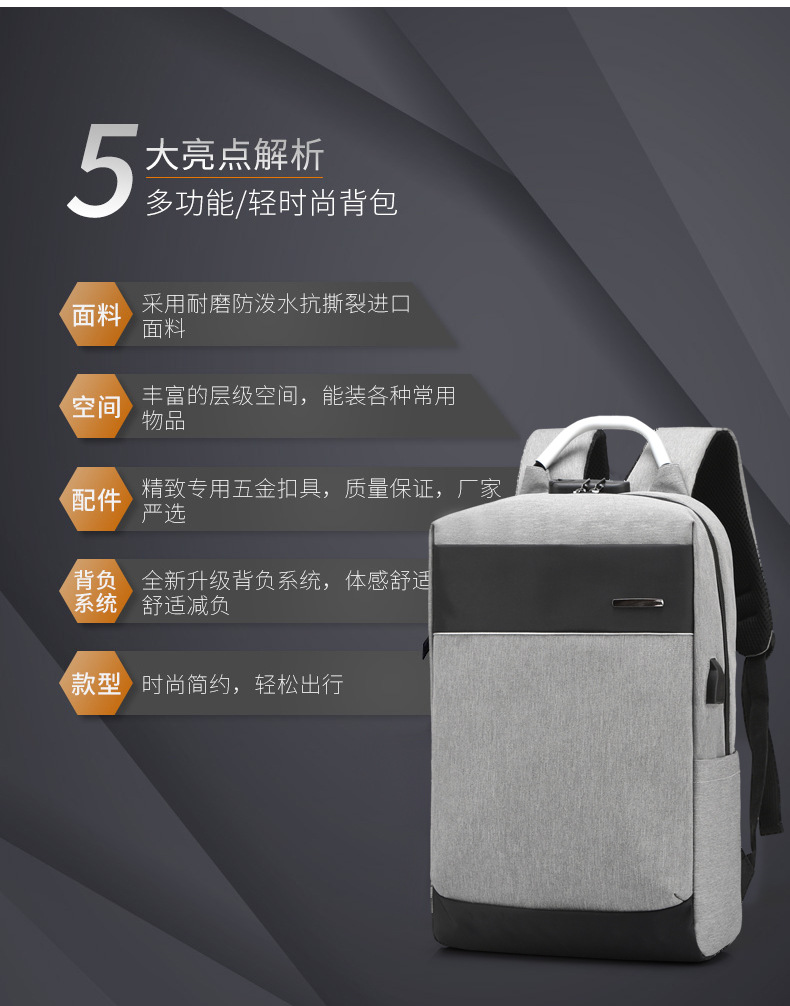 5 大亮点解析
多功能/轻时尚背包

面料 采用耐磨防泼水抗撕裂进口面料

空间 丰富的层级空间，能装各种常用物品

配件 精致专用五金扣具，质量保证，厂家严选

背负系统 全新升级背负系统，体感舒适舒适减负

款型 时尚简约，轻松出行