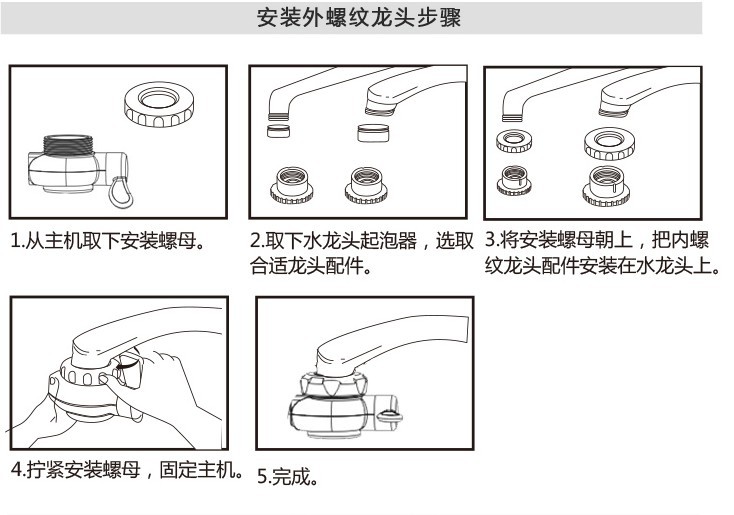 安装外螺纹龙头步骤

1.从主机取下安装螺母。

2.取下水龙头起泡器，选取合适龙头配件。

3.将安装螺母朝上，把内螺纹龙头配件安装在水龙头上。

4.拧紧安装螺母，固定主机。

5.完成。