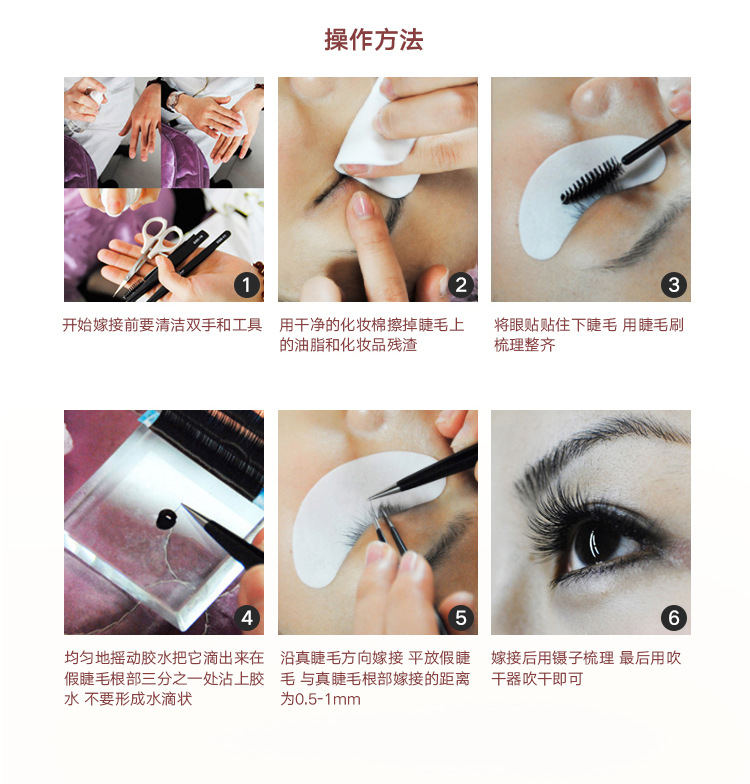 操作方法

1

开始嫁接前要清洁双手和工具

2

用干净的化妆棉擦掉睫毛上的油脂和化妆品残渣

3

将眼贴贴住下睫毛 用睫毛刷梳理整齐

4

均匀地摇动胶水把它滴出来在假睫毛根部三分之一处沾上胶水 不要形成水滴状

5

沿真睫毛方向嫁接 平放假睫毛 与真睫毛根部嫁接的距离为0.5-1mm

6

嫁接后用镊子梳理 最后用吹干器吹干即可