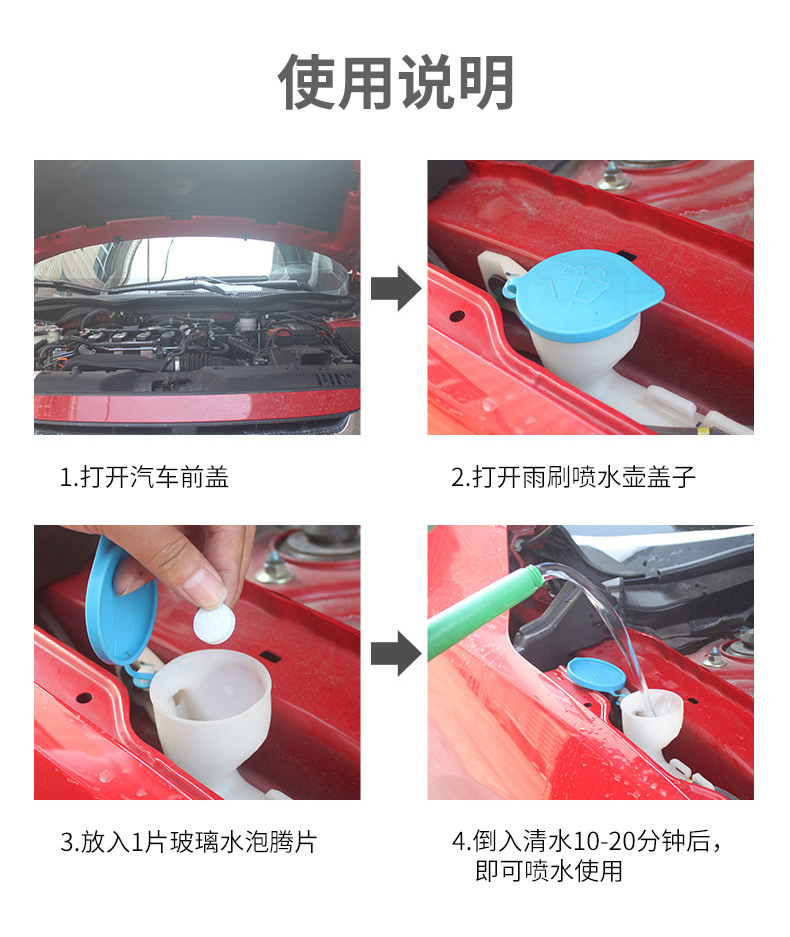 使用说明

1.打开汽车前盖

2.打开雨刷喷水壶盖子

3.放入1片玻璃水泡腾片

4.倒入清水10-20分钟后，即可喷水使用