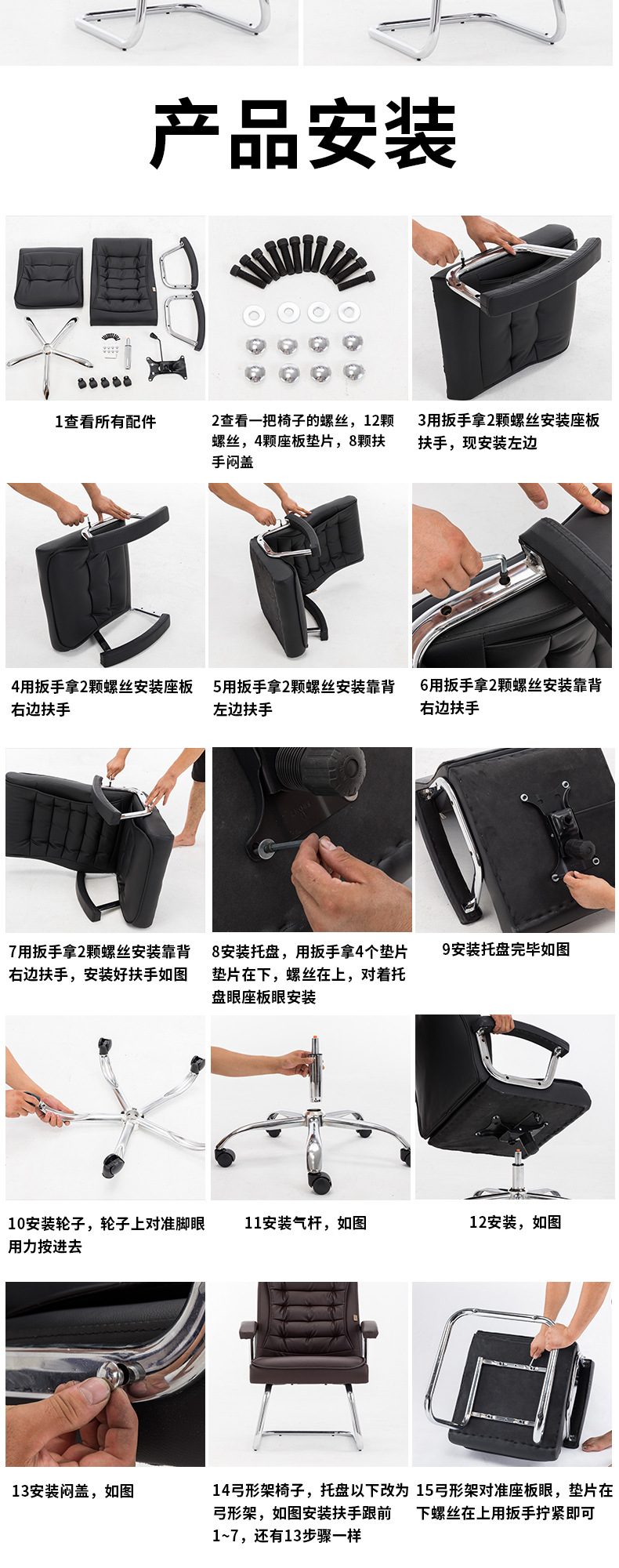 产品安装

1查看所有配件

2查看一把椅子的螺丝，12颗螺丝，4颗座板垫片，8颗扶手闷盖

3用扳手拿2颗螺丝安装座板扶手，现安装左边

4用扳手拿2颗螺丝安装座板右边扶手

5用扳手拿2颗螺丝安装靠背左边扶手

6用扳手拿2颗螺丝安装靠背右边扶手

7用扳手拿2颗螺丝安装靠背右边扶手，安装好扶手如图

8安装托盘，用扳手拿4个垫片垫片在下，螺丝在上，对着托盘眼座板眼安装

9安装托盘完毕如图

10安装轮子，轮子上对准脚眼用力按进去

11安装气杆，如图

12安装，如图

13安装闷盖，如图

14弓形架椅子，托盘以下改为弓形架，如图安装扶手跟前1~7，还有13步骤一样

15弓形架对准座板眼，垫片在下螺丝在上用扳手拧紧即可