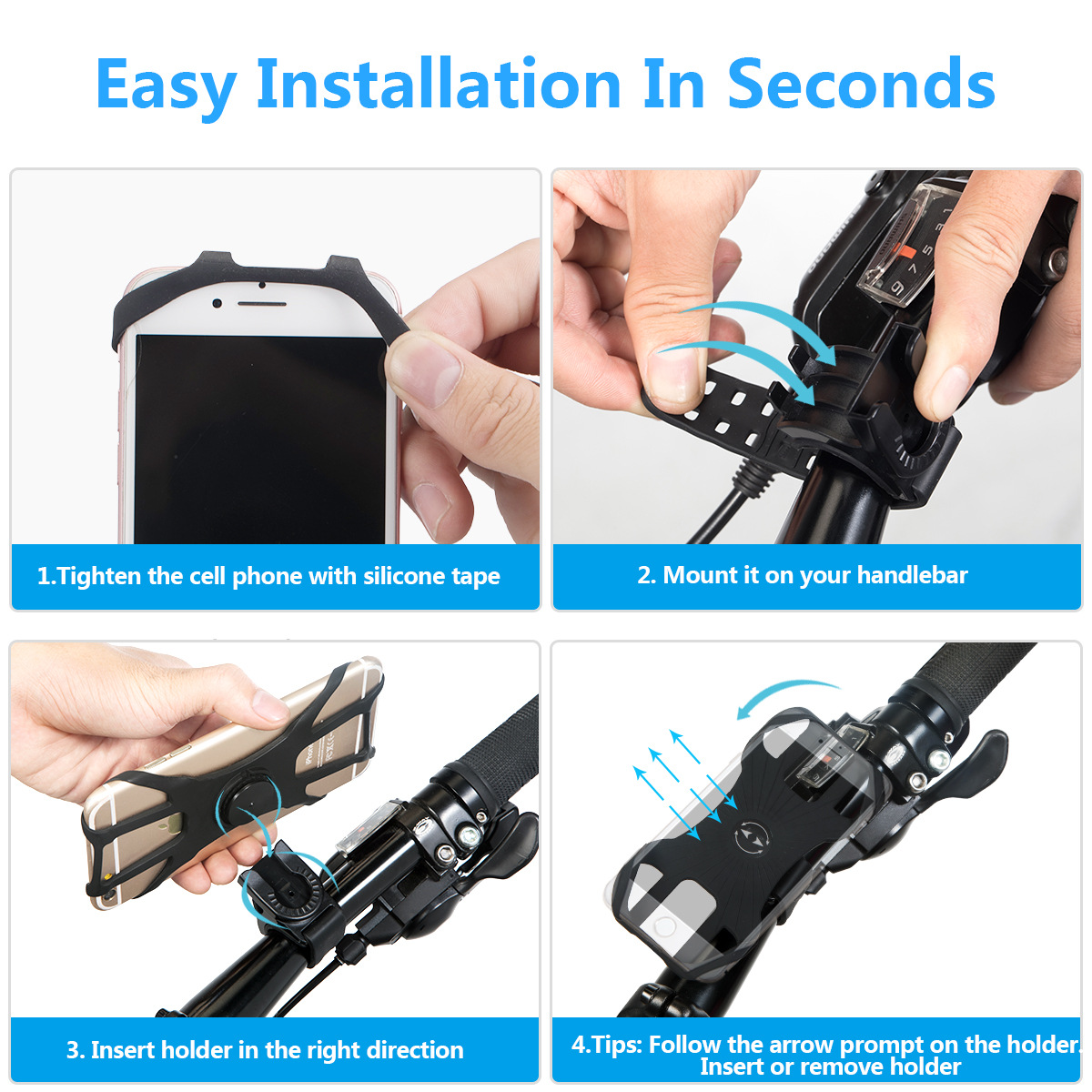 Easy Installation In Seconds

1.Tighten the cell phone with silicone tape

2. Mount it on your handlebar

3. Insert holder in the right direction

4.Tips: Follow the arrow prompt on the holder. Insert or remove holder