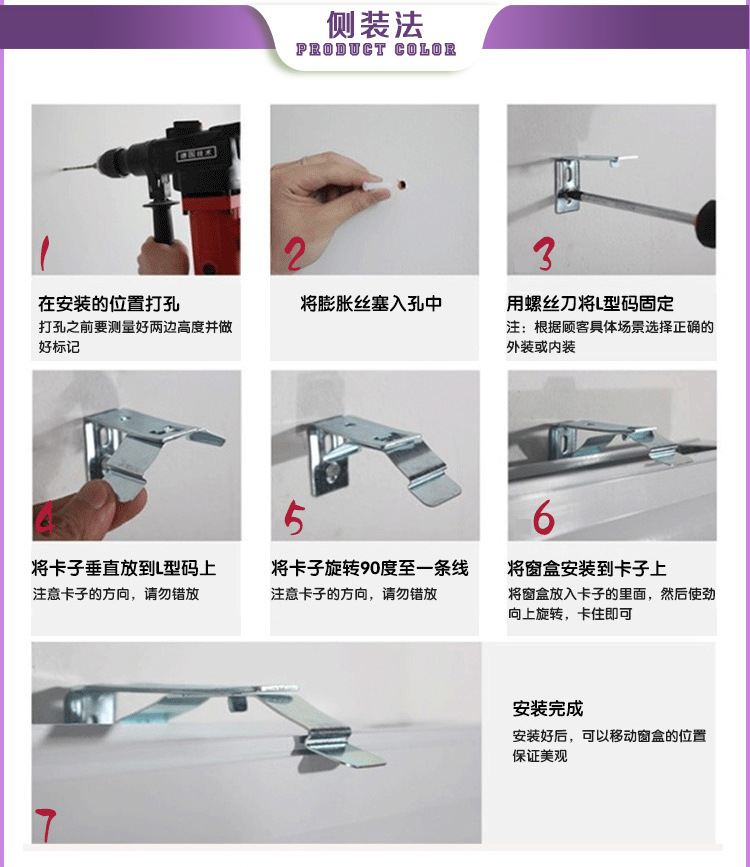 侧装法
PRODUCT COLOR

德国技术

1

在安装的位置打孔
打孔之前要测量好两边高度并做好标记

2

将膨胀丝塞入孔中

3

用螺丝刀将L型码固定
注：根据顾客具体场景选择正确的外装或内装

4

将卡子垂直放到L型码上
注意卡子的方向，请勿错放

5

将卡子旋转90度至一条线
注意卡子的方向，请勿错放

6

将窗盒安装到卡子上
将窗盒放入卡子的里面，然后使劲向上旋转，卡住即可

7

安装完成
安装好后，可以移动窗盒的位置保证美观