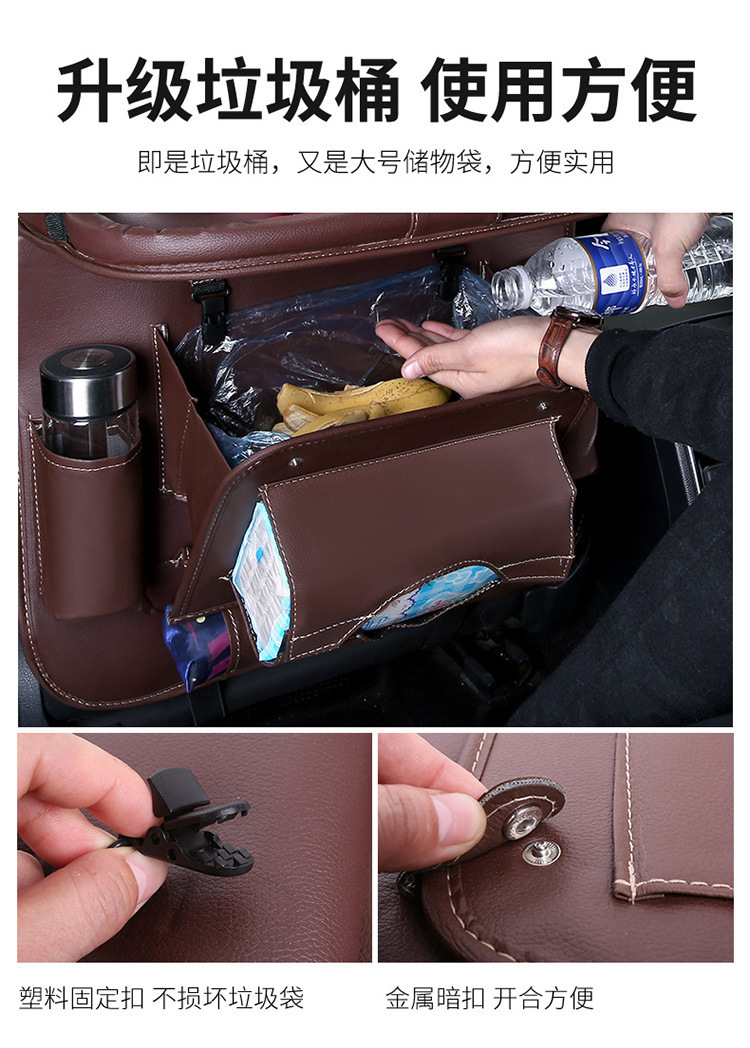 升级垃圾桶 使用方便

即是垃圾桶，又是大号储物袋，方便实用

塑料固定扣 不损坏垃圾袋

金属暗扣 开合方便