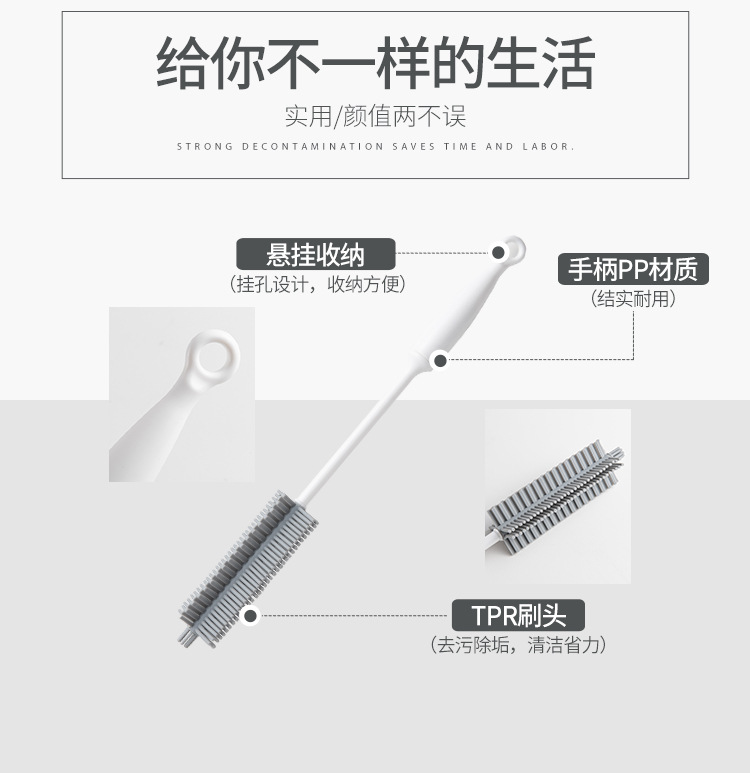 给你不一样的生活

实用/颜值两不误

STRONG DECONTAMINATION SAVES TIME AND LABOR.

悬挂收纳
（挂孔设计，收纳方便）

手柄PP材质
（结实耐用）

TPR刷头
（去污除垢，清洁省力）