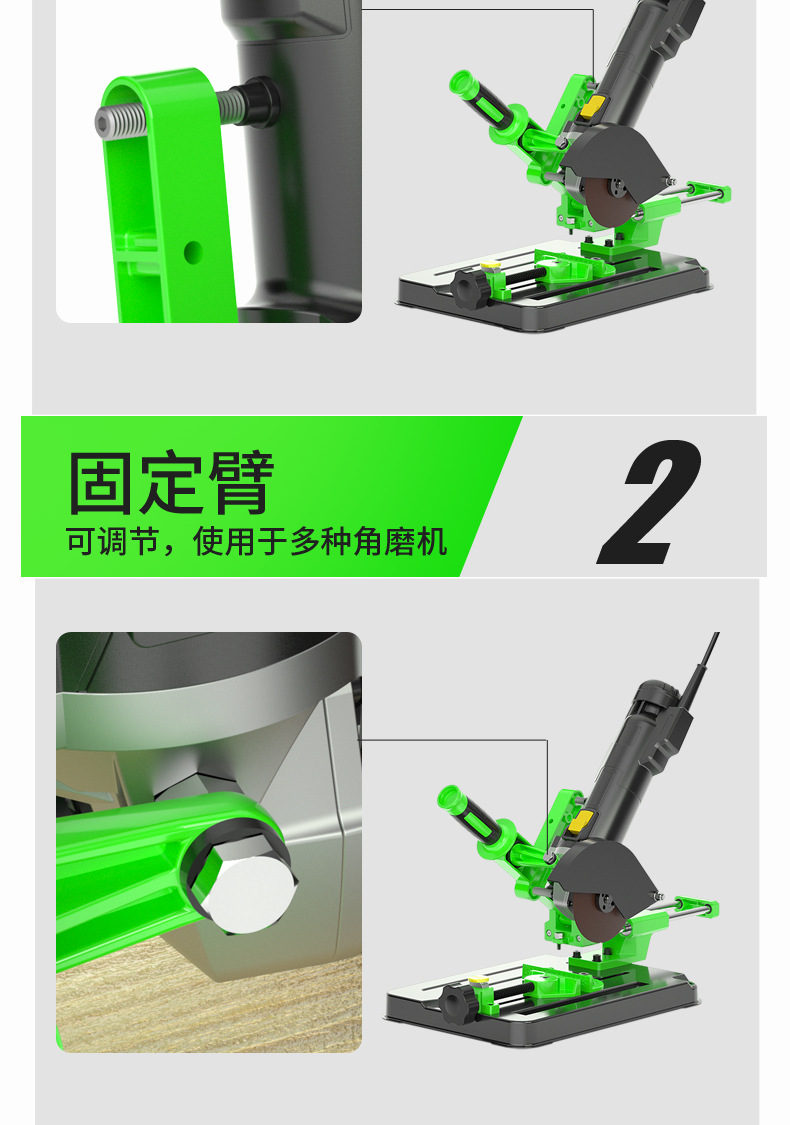 固定臂
可调节，使用于多种角磨机
2