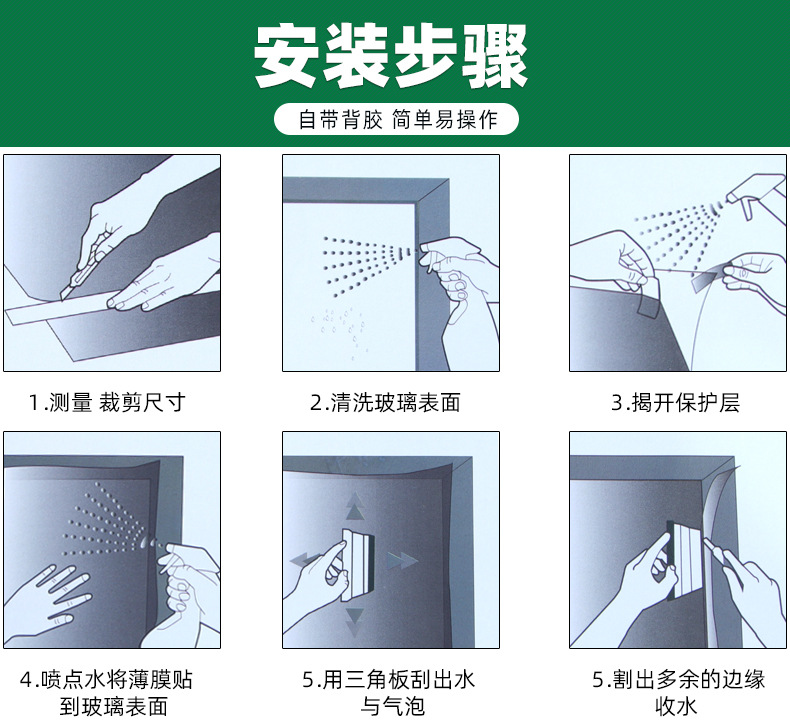 安装步骤

自带背胶 简单易操作

1.测量 裁剪尺寸

2.清洗玻璃表面

3.揭开保护层

4.喷点水将薄膜贴到玻璃表面

5.用三角板刮出水与气泡

5.割出多余的边缘收水