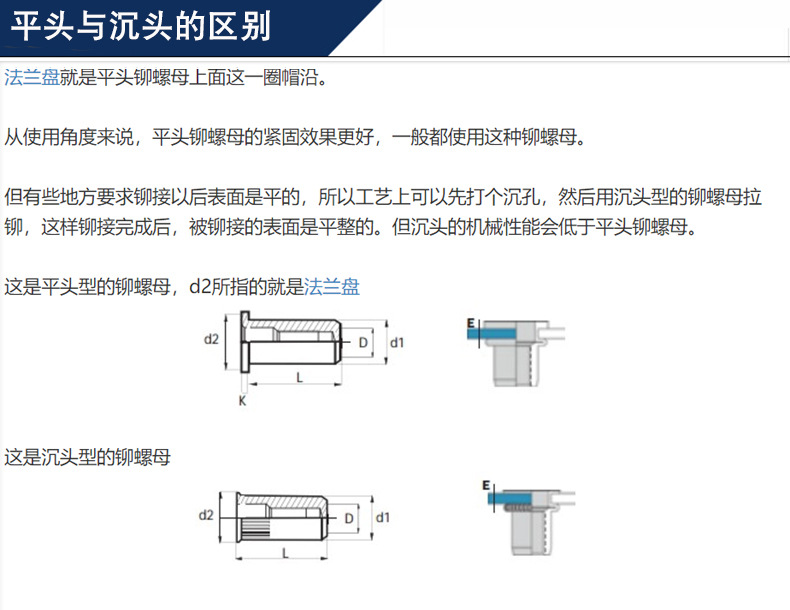 平头与沉头的区别

法兰盘就是平头铆螺母上面这一圈帽沿。

从使用角度来说，平头铆螺母的紧固效果更好，一般都使用这种铆螺母。

但有些地方要求铆接以后表面是平的，所以工艺上可以先打个沉孔，然后用沉头型的铆螺母拉铆，这样铆接完成后，被铆接的表面是平整的。但沉头的机械性能会低于平头铆螺母。

这是平头型的铆螺母，d2所指的就是法兰盘

d2
D
d1
L
K
E

这是沉头型的铆螺母

d2
D
d1
L
E