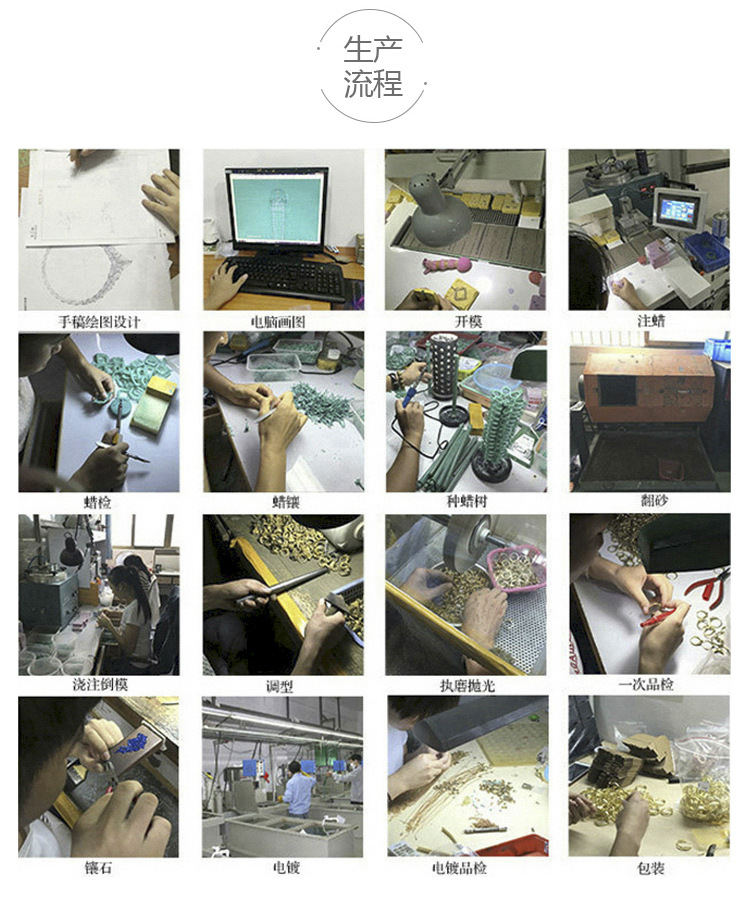 生产
流程

手稿绘图设计

电脑画图

开模

注蜡

蜡检

蜡镶

种蜡树

翻砂

浇注倒模

调型

执磨抛光

一次品检

镶石

电镀

电镀品检

包装