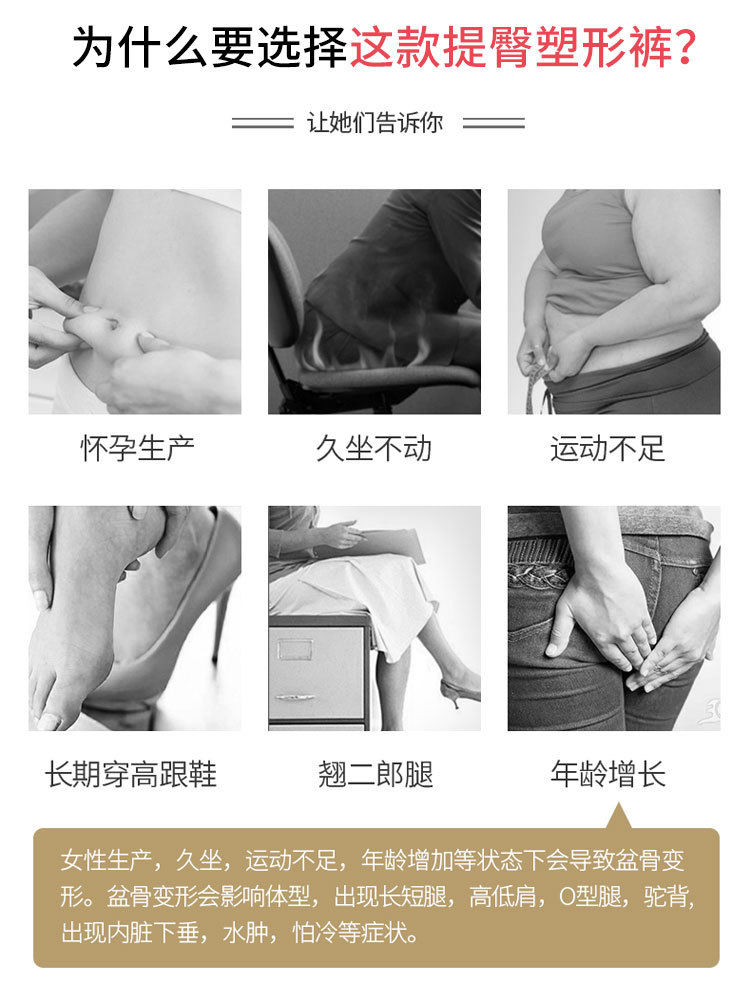 为什么要选择这款提臀塑形裤?

让她们告诉你

怀孕生产

久坐不动

运动不足

长期穿高跟鞋

翘二郎腿

年龄增长

女性生产，久坐，运动不足，年龄增加等状态下会导致盆骨变形。盆骨变形会影响体型，出现长短腿，高低肩，O型腿，驼背，出现内脏下垂，水肿，怕冷等症状。