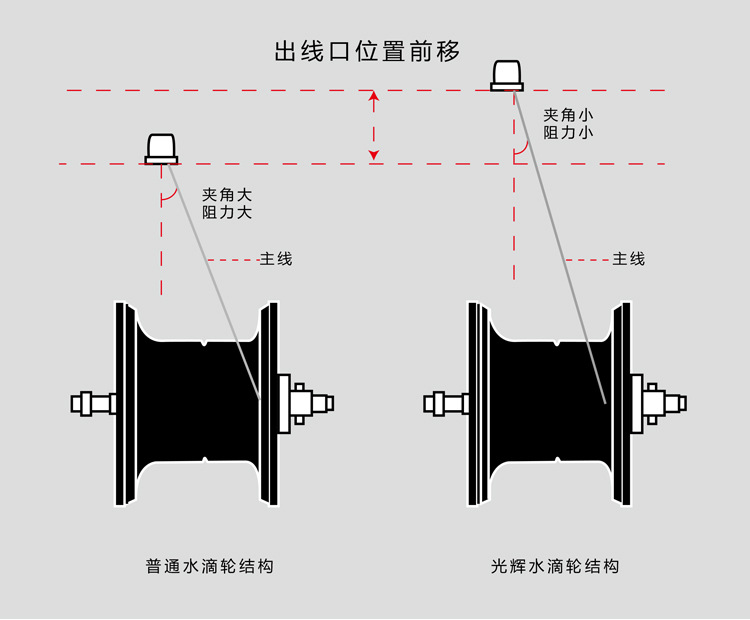 出线口位置前移

夹角小
阻力小

夹角大
阻力大

主线

主线

普通水滴轮结构

光辉水滴轮结构