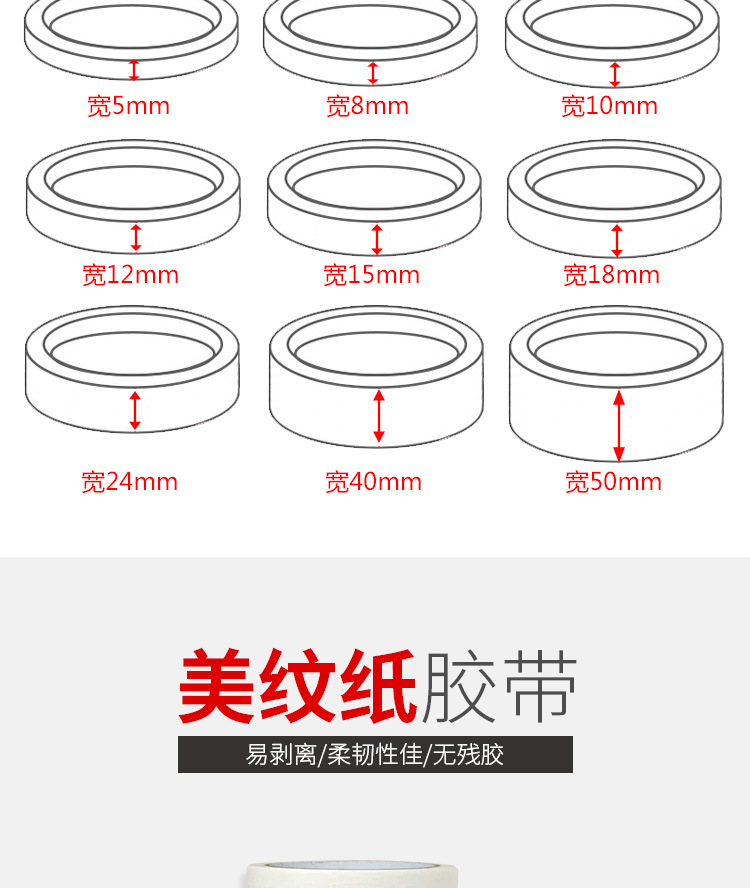 宽5mm
宽8mm
宽10mm

宽12mm
宽15mm
宽18mm

宽24mm
宽40mm
宽50mm

美纹纸胶带

易剥离/柔韧性佳/无残胶