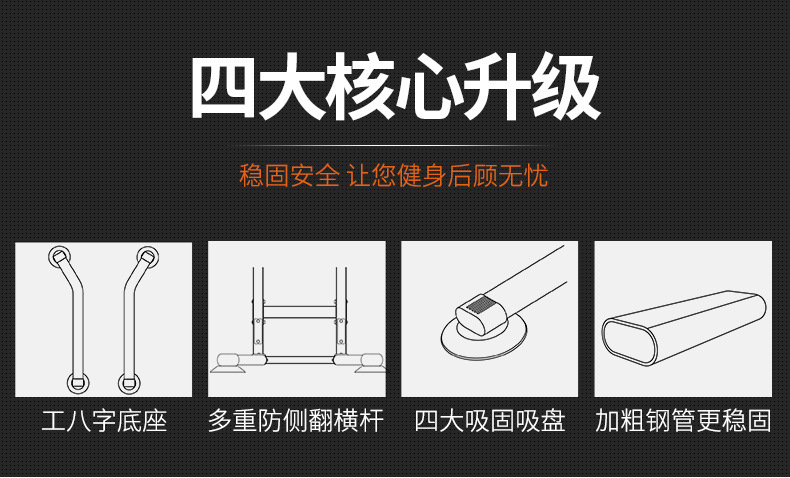 四大核心升级

稳固安全 让您健身后顾无忧

工八字底座

多重防侧翻横杆

四大吸固吸盘

加粗钢管更稳固