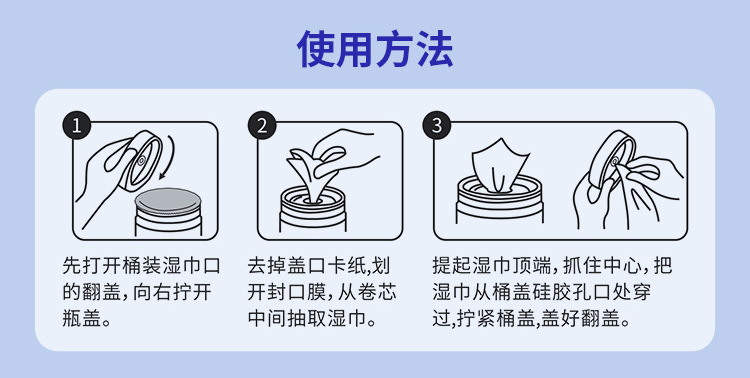 使用方法

1

先打开桶装湿巾口的翻盖，向右拧开瓶盖。

2

去掉盖口卡纸，划开封口膜，从卷芯中间抽取湿巾。

3

提起湿巾顶端，抓住中心，把湿巾从桶盖硅胶孔口处穿过，拧紧桶盖，盖好翻盖。