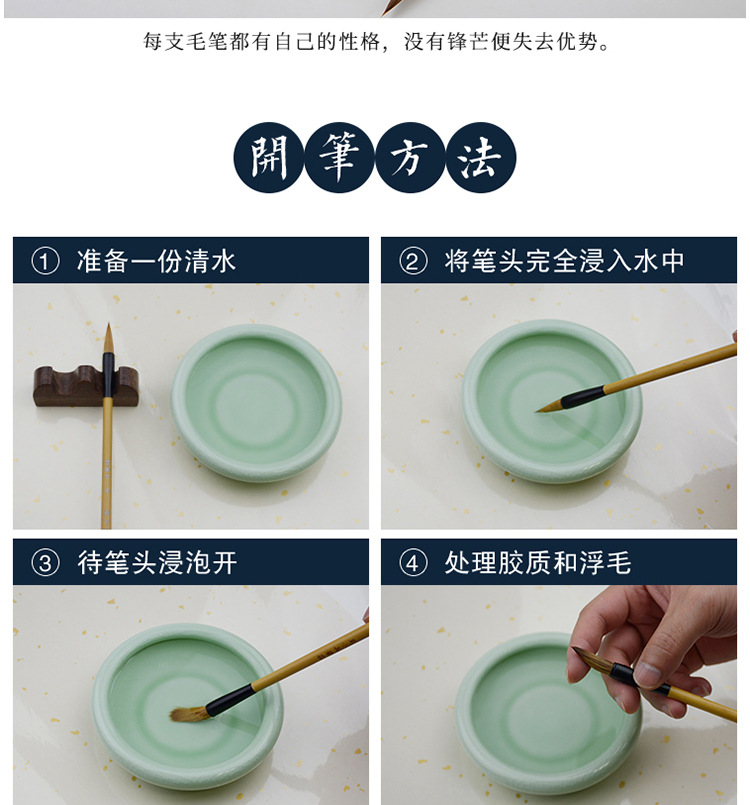 每支毛笔都有自己的性格，没有锋芒便失去优势。

開筆方法

① 准备一份清水

② 将笔头完全浸入水中

③ 待笔头浸泡开

④ 处理胶质和浮毛