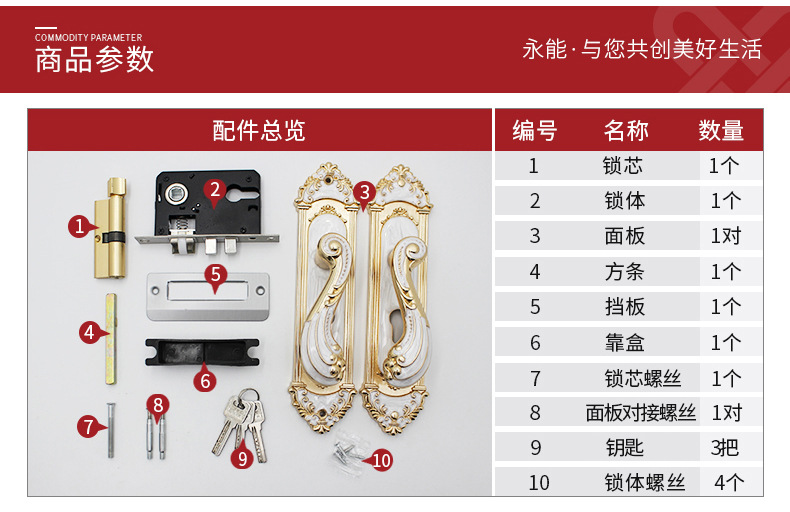 COMMODITY PARAMETER
商品参数

永能·与您共创美好生活

配件总览

1 2 3 4 5 6 7 8 9 10

| 编号 | 名称 | 数量 |
|---|---|---|
| 1 | 锁芯 | 1个 |
| 2 | 锁体 | 1个 |
| 3 | 面板 | 1对 |
| 4 | 方条 | 1个 |
| 5 | 挡板 | 1个 |
| 6 | 靠盒 | 1个 |
| 7 | 锁芯螺丝 | 1个 |
| 8 | 面板对接螺丝 | 1对 |
| 9 | 钥匙 | 3把 |
| 10 | 锁体螺丝 | 4个 |