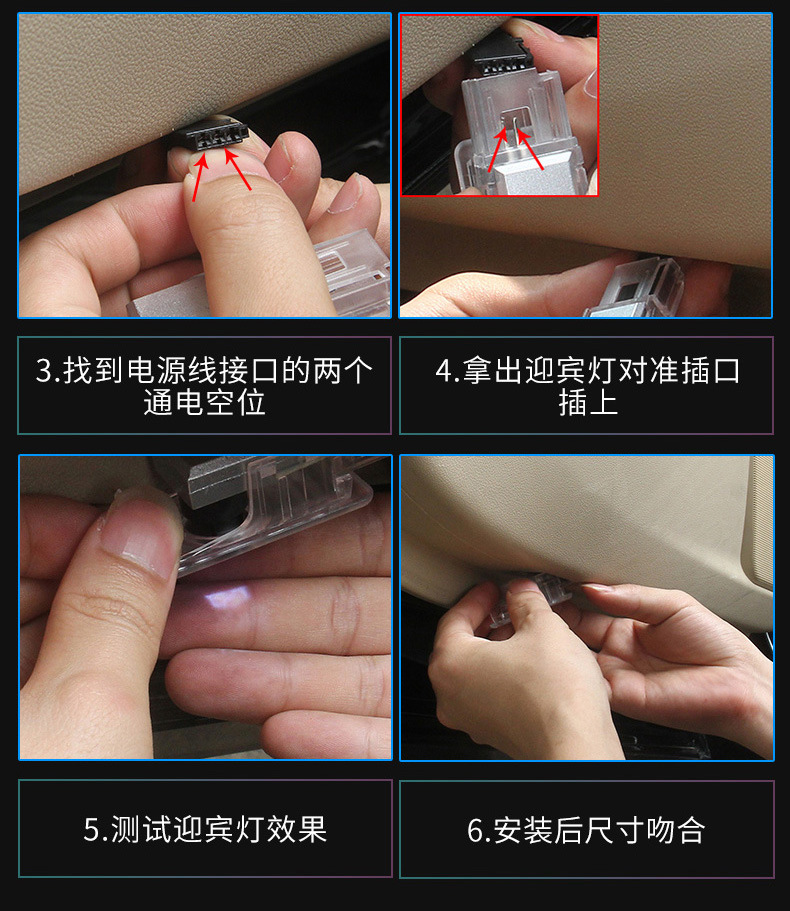 3.找到电源线接口的两个通电空位

4.拿出迎宾灯对准插口插上

5.测试迎宾灯效果

6.安装后尺寸吻合