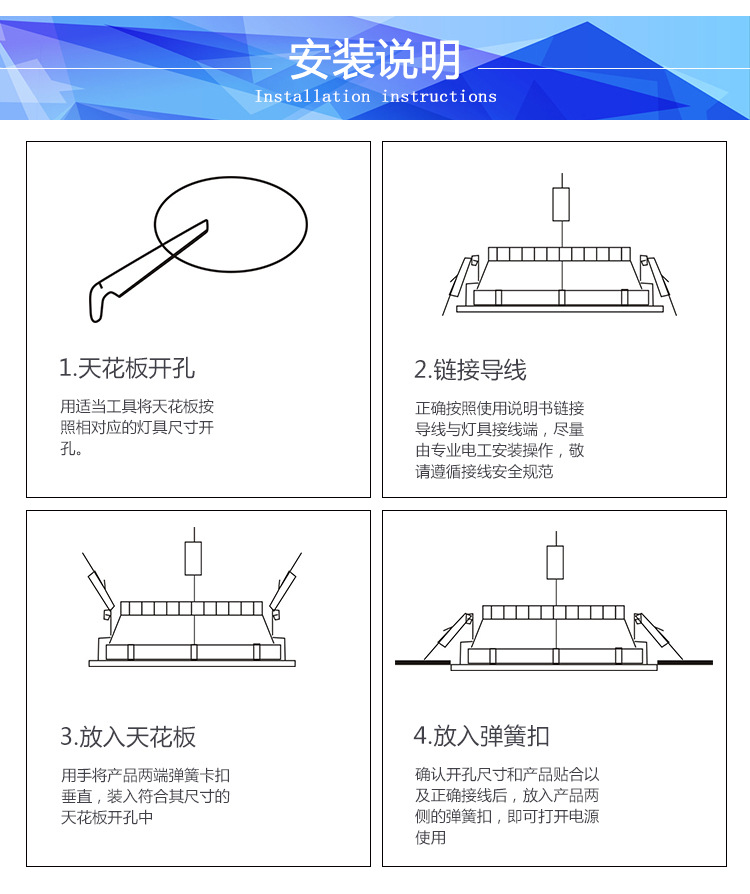 安装说明
Installation instructions

1.天花板开孔

用适当工具将天花板按照相对应的灯具尺寸开孔。

2.链接导线

正确按照使用说明书链接导线与灯具接线端，尽量由专业电工安装操作，敬请遵循接线安全规范

3.放入天花板

用手将产品两端弹簧卡扣垂直，装入符合其尺寸的天花板开孔中

4.放入弹簧扣

确认开孔尺寸和产品贴合以及正确接线后，放入产品两侧的弹簧扣，即可打开电源使用