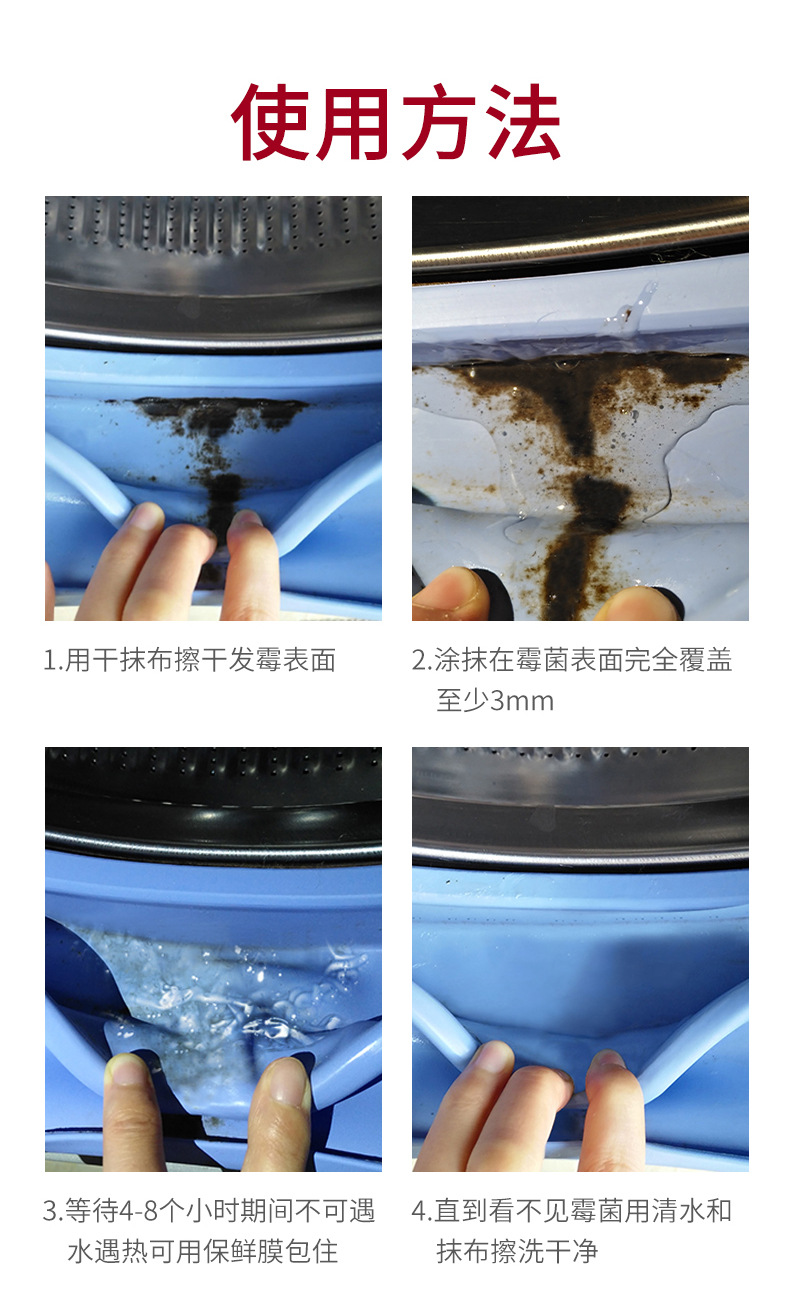 使用方法

1.用干抹布擦干发霉表面

2.涂抹在霉菌表面完全覆盖至少3mm

3.等待4-8个小时期间不可遇水遇热可用保鲜膜包住

4.直到看不见霉菌用清水和抹布擦洗干净