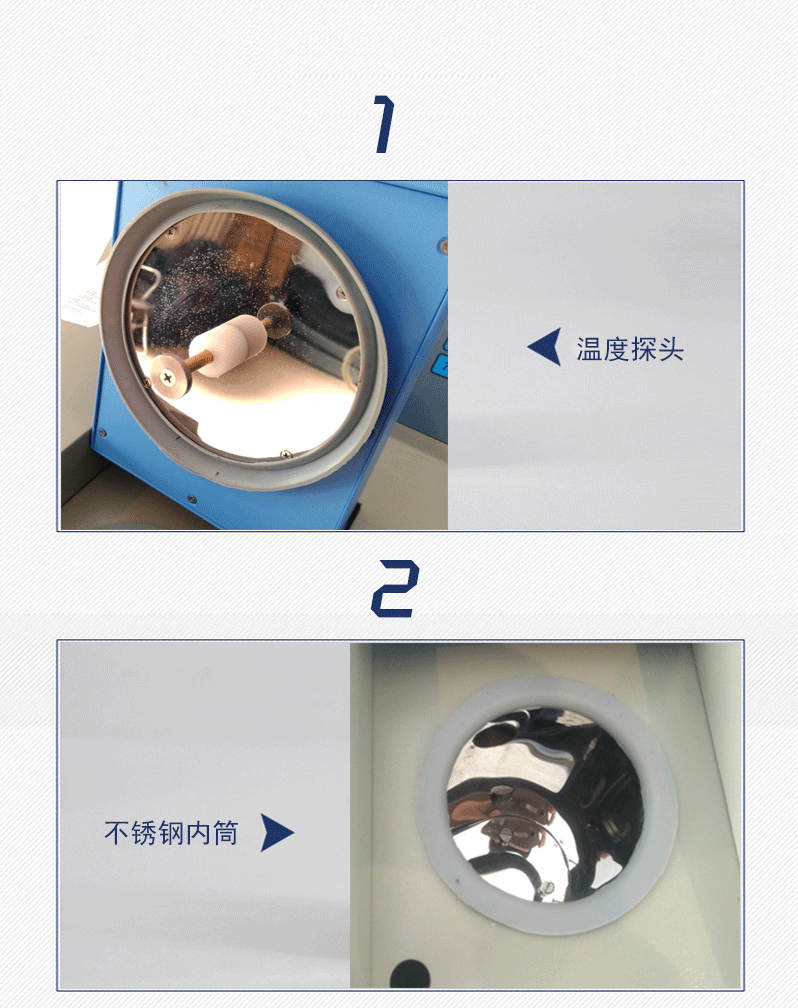 1

温度探头

2

不锈钢内筒