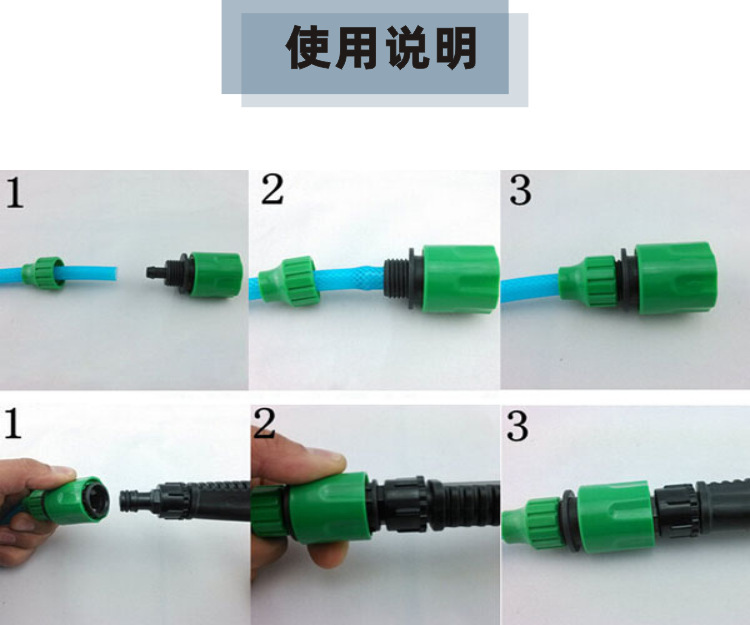 使用说明

1

2

3

1

2

3