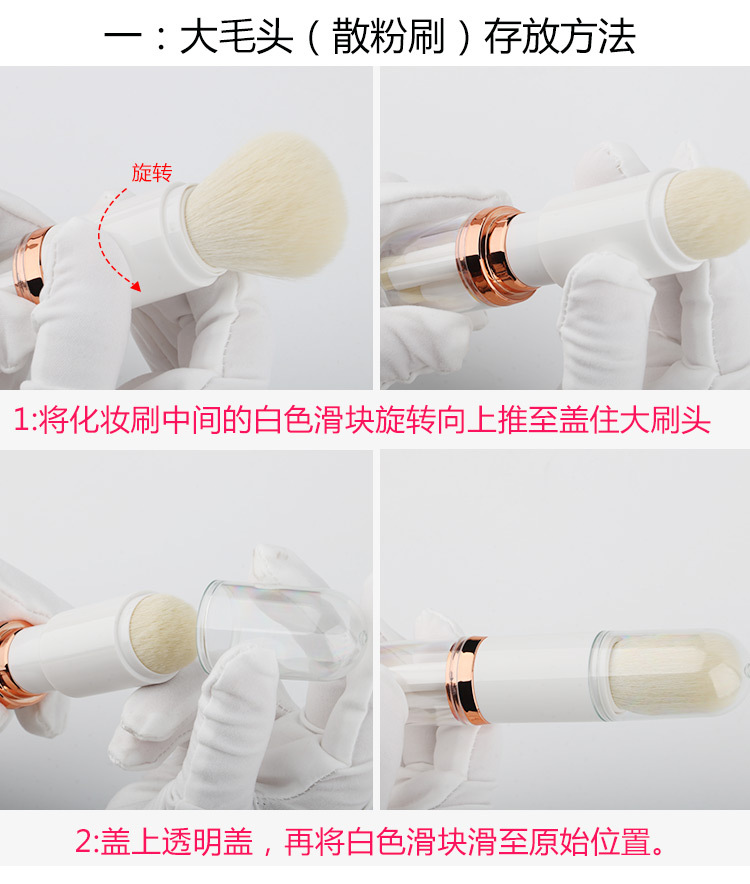 一：大毛头（散粉刷）存放方法

旋转

1:将化妆刷中间的白色滑块旋转向上推至盖住大刷头

2:盖上透明盖，再将白色滑块滑至原始位置。