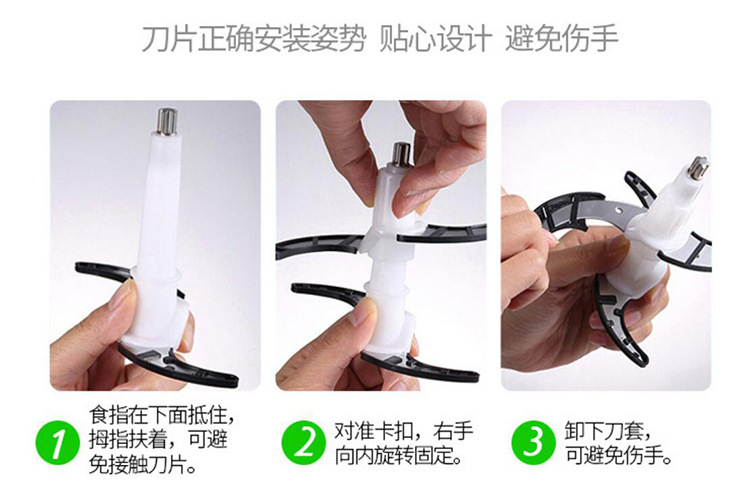 刀片正确安装姿势 贴心设计 避免伤手

1 食指在下面抵住，拇指扶着，可避免接触刀片。

2 对准卡扣，右手向内旋转固定。

3 卸下刀套，可避免伤手。