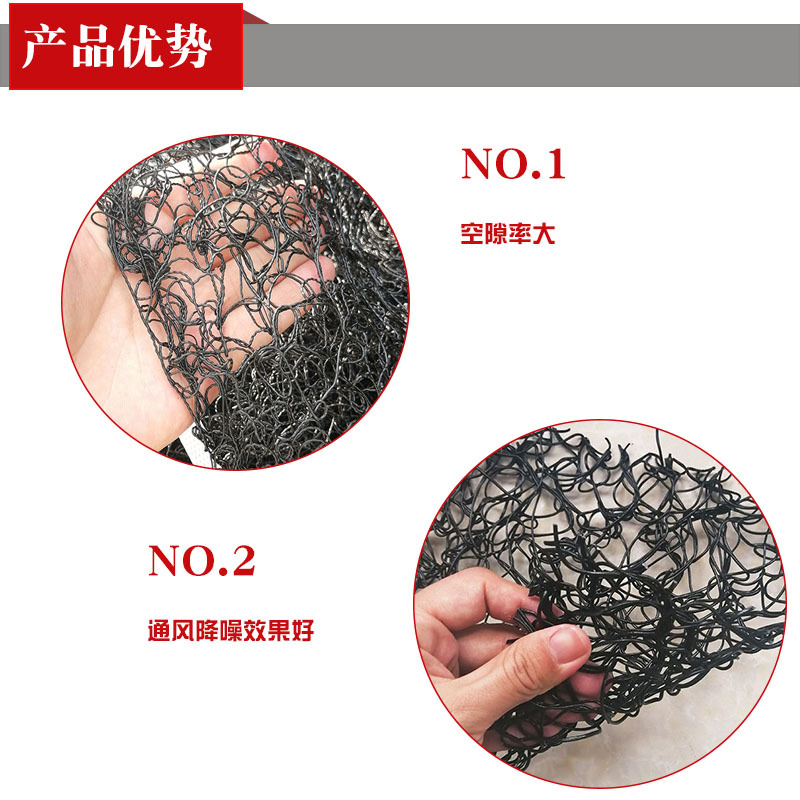 产品优势

NO.1

空隙率大

NO.2

通风降噪效果好